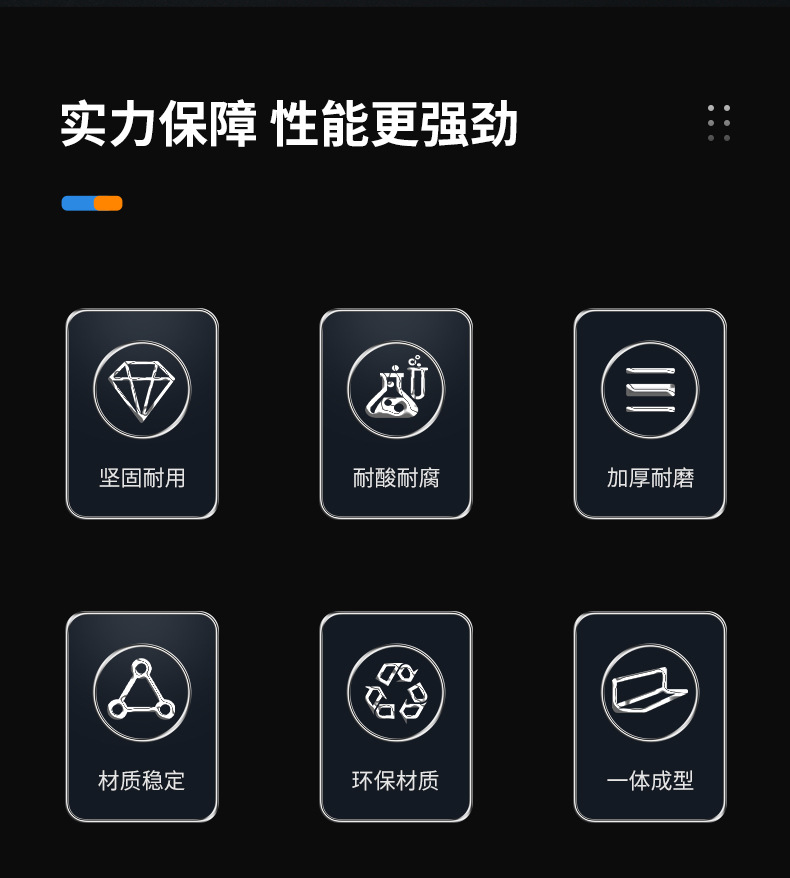 实力保障 性能更强劲

坚固耐用

耐酸耐腐

加厚耐磨

材质稳定

环保材质

一体成型