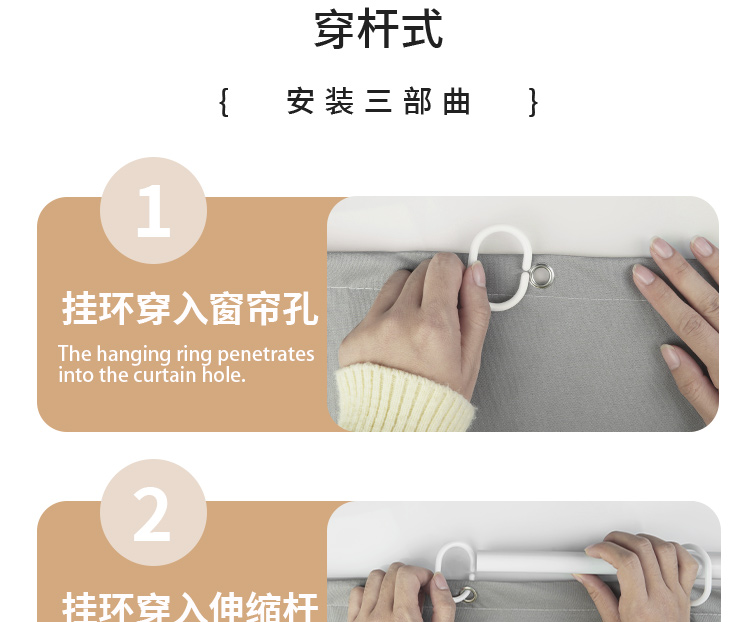 穿杆式

{ 安装三部曲 }

1

挂环穿入窗帘孔

The hanging ring penetrates into the curtain hole.

2

挂环穿入伸缩杆