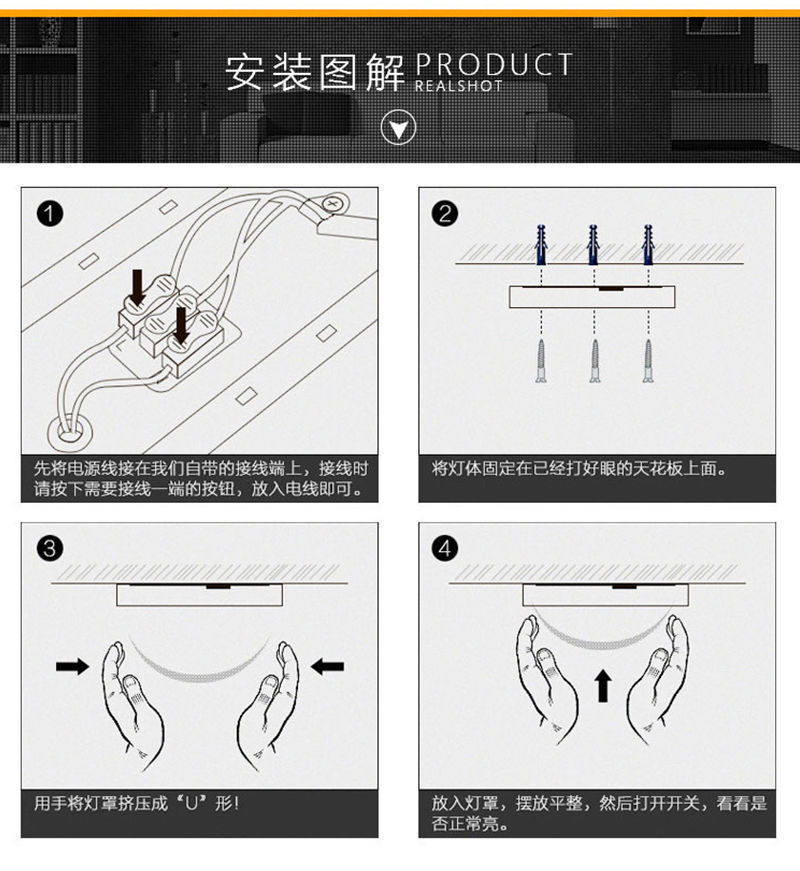 安装图解 PRODUCT REALSHOT

1

先将电源线接在我们自带的接线端上，接线时请按下需要接线一端的按钮，放入电线即可。

2

将灯体固定在已经打好眼的天花板上面。

3

用手将灯罩挤压成“U”形！

4

放入灯罩，摆放平整，然后打开开关，看看是否正常亮。