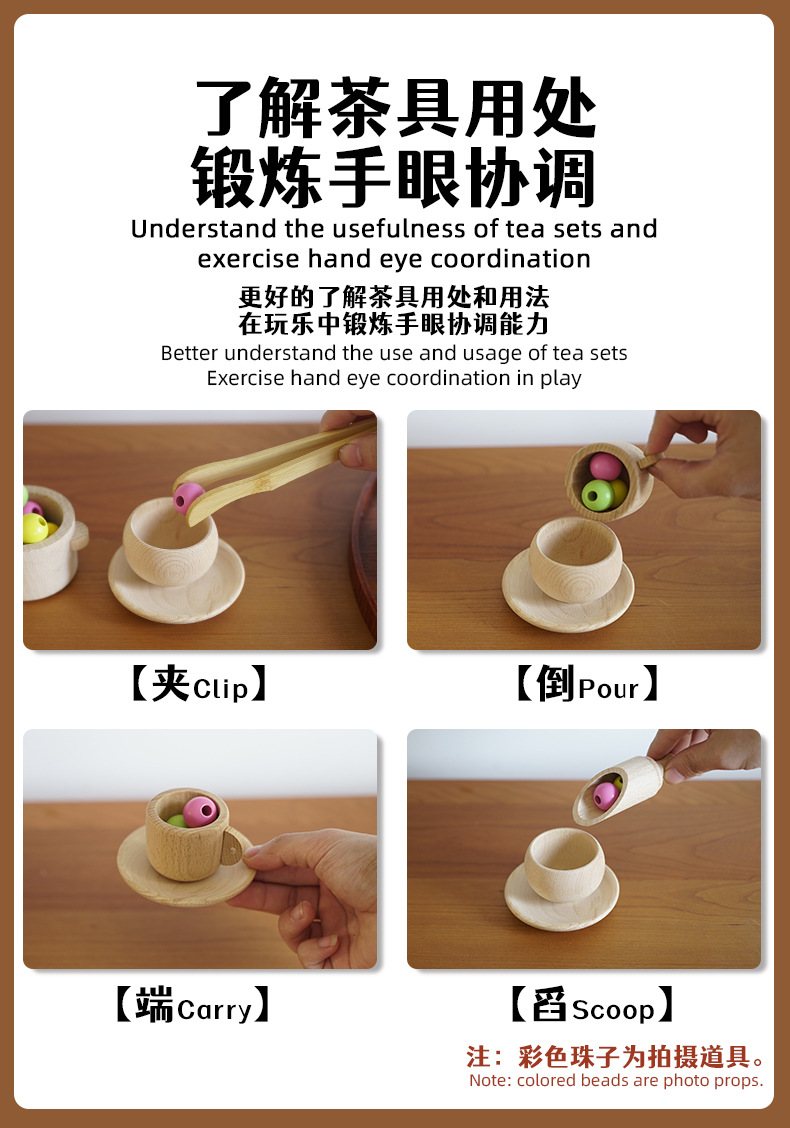 了解茶具用处
锻炼手眼协调

Understand the usefulness of tea sets and exercise hand eye coordination

更好的了解茶具用处和用法
在玩乐中锻炼手眼协调能力

Better understand the use and usage of tea sets
Exercise hand eye coordination in play

【夹Clip】

【倒Pour】

【端Carry】

【舀Scoop】

注：彩色珠子为拍摄道具。
Note: colored beads are photo props.