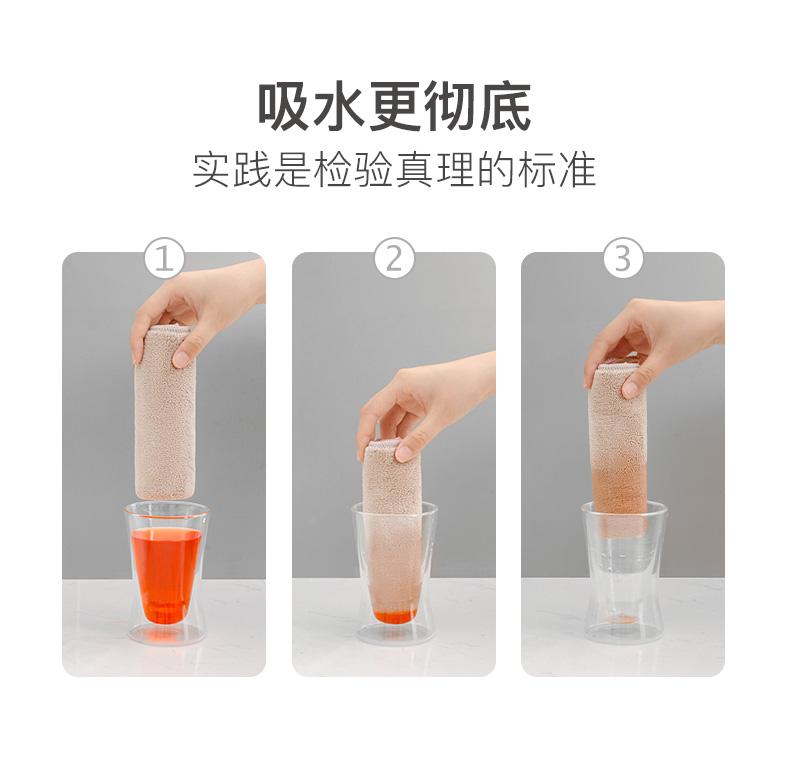 吸水更彻底
实践是检验真理的标准

1

2

3