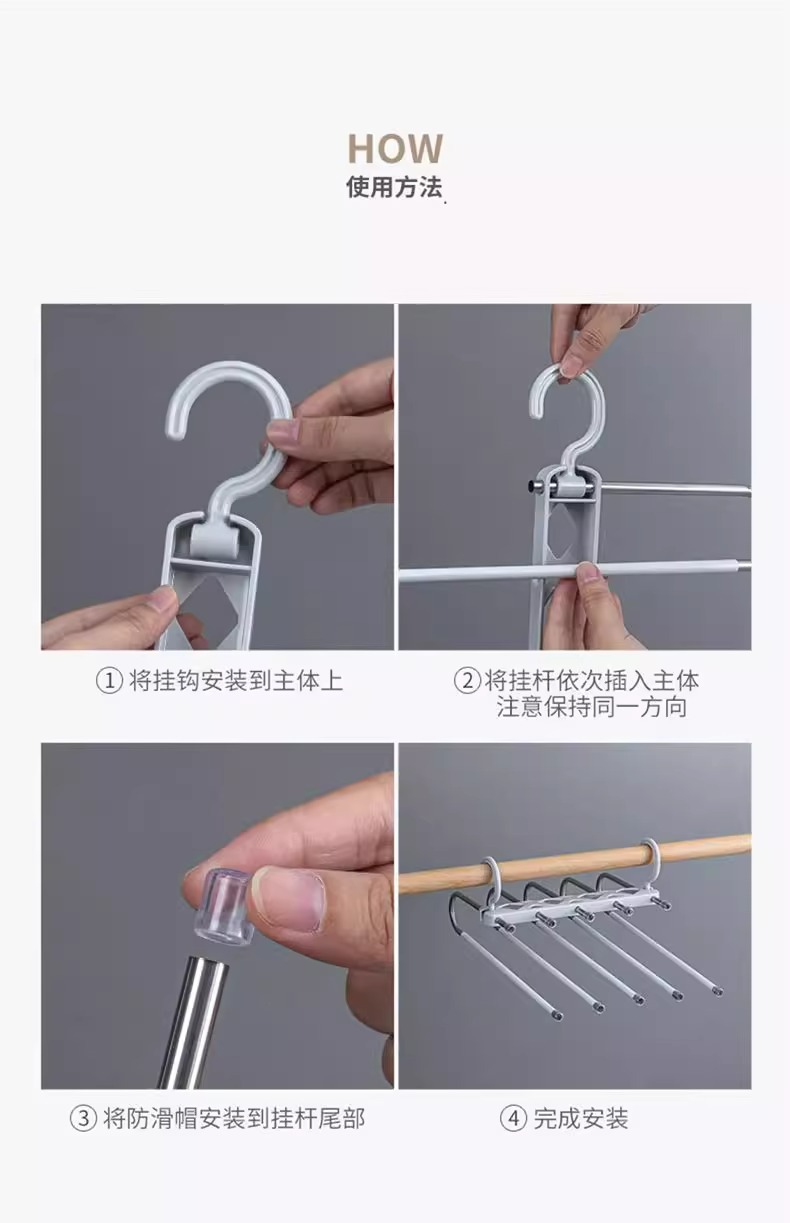 HOW
使用方法

① 将挂钩安装到主体上

② 将挂杆依次插入主体
注意保持同一方向

③ 将防滑帽安装到挂杆尾部

④ 完成安装