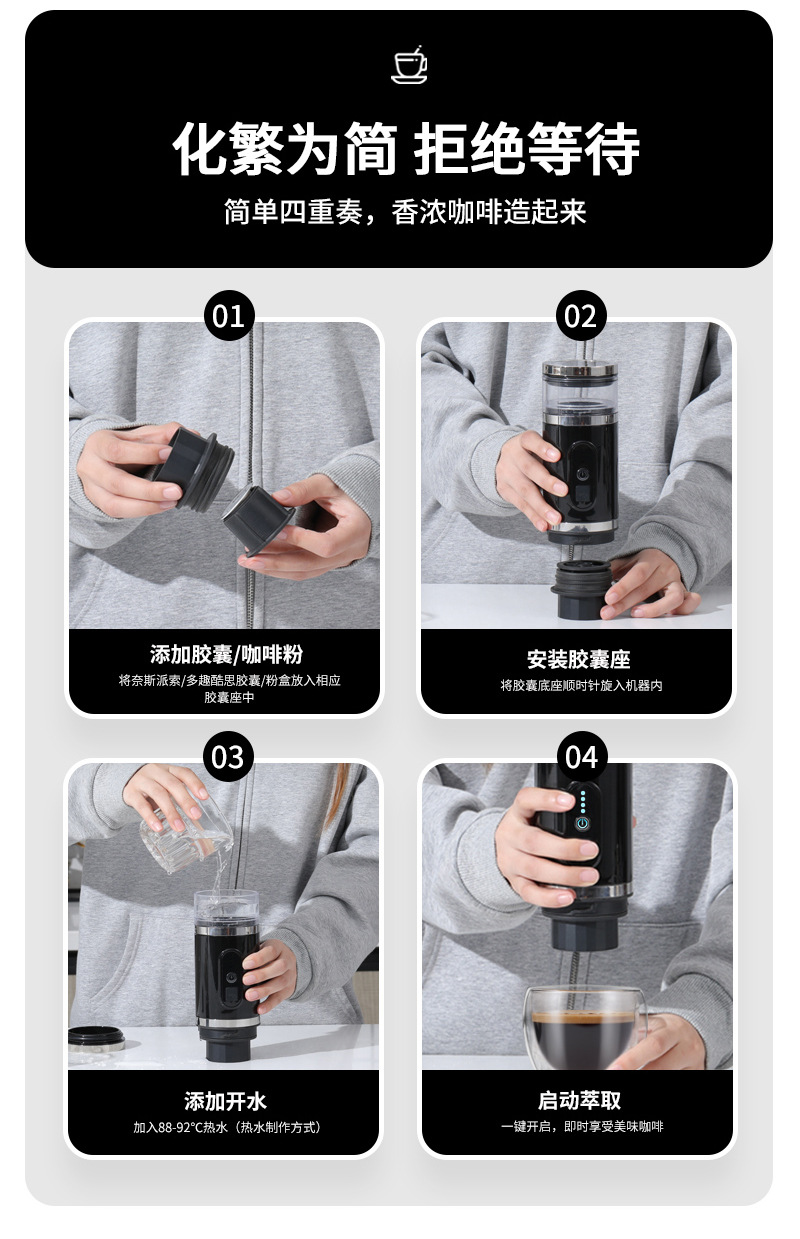 化繁为简 拒绝等待

简单四重奏，香浓咖啡造起来

01

添加胶囊/咖啡粉

将奈斯派索/多趣酷思胶囊/粉盒放入相应胶囊座中

02

安装胶囊座

将胶囊底座顺时针旋入机器内

03

添加开水

加入88-92°C热水（热水制作方式）

04

启动萃取

一键开启，即时享受美味咖啡