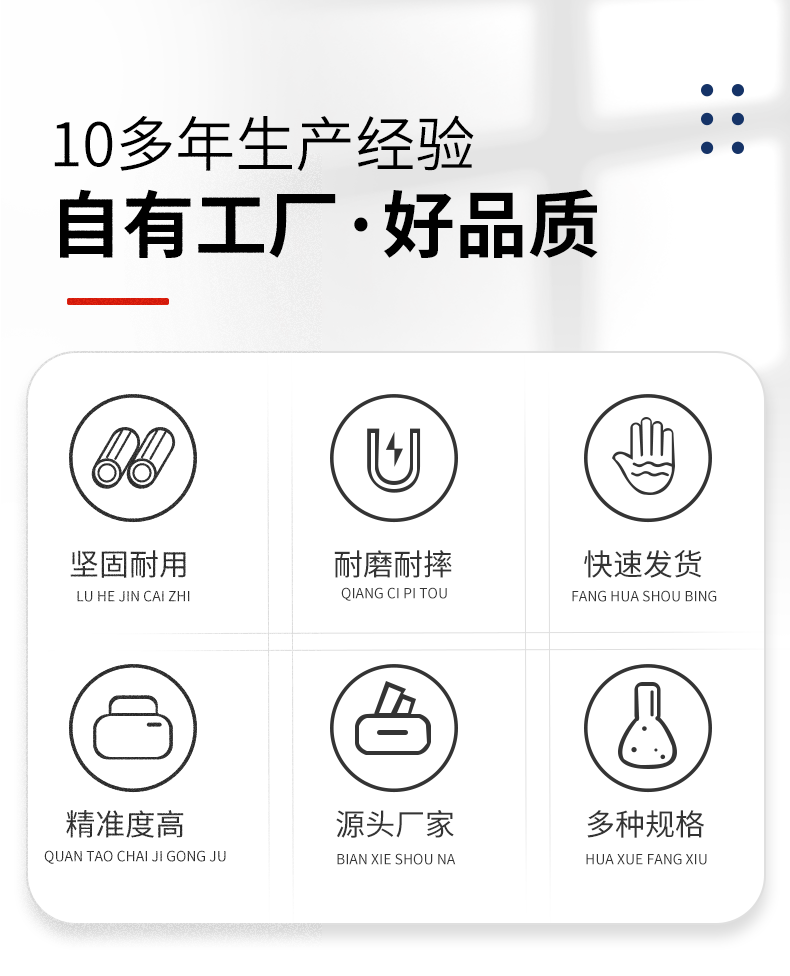 10多年生产经验
自有工厂·好品质

坚固耐用
LU HE JIN CAI ZHI

耐磨耐摔
QIANG CI PI TOU

快速发货
FANG HUA SHOU BING

精准度高
QUAN TAO CHAI JI GONG JU

源头厂家
BIAN XIE SHOU NA

多种规格
HUA XUE FANG XIU