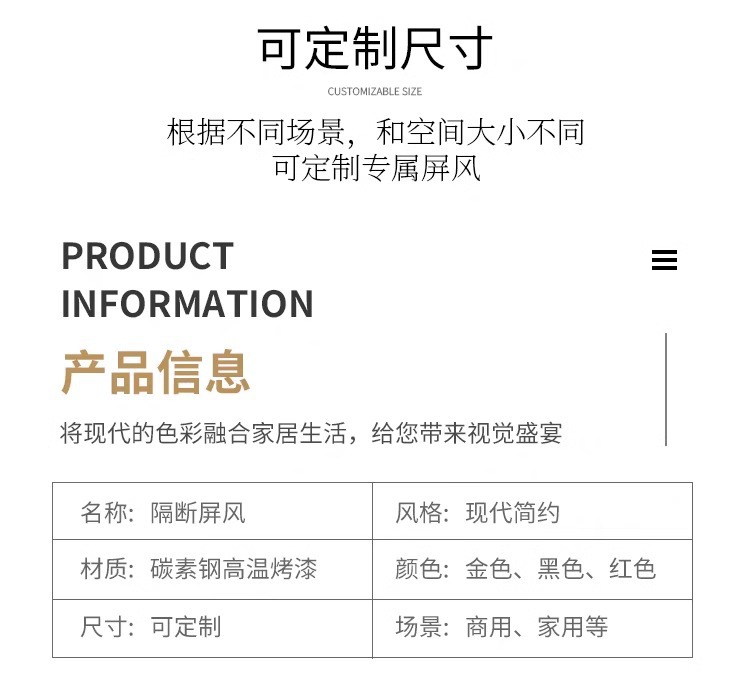 可定制尺寸

CUSTOMIZABLE SIZE

根据不同场景，和空间大小不同
可定制专属屏风

PRODUCT
INFORMATION

产品信息

将现代的色彩融合家居生活，给您带来视觉盛宴

| 名称：隔断屏风 | 风格：现代简约 |
|---|---|
| 材质：碳素钢高温烤漆 | 颜色：金色、黑色、红色 |
| 尺寸：可定制 | 场景：商用、家用等 |