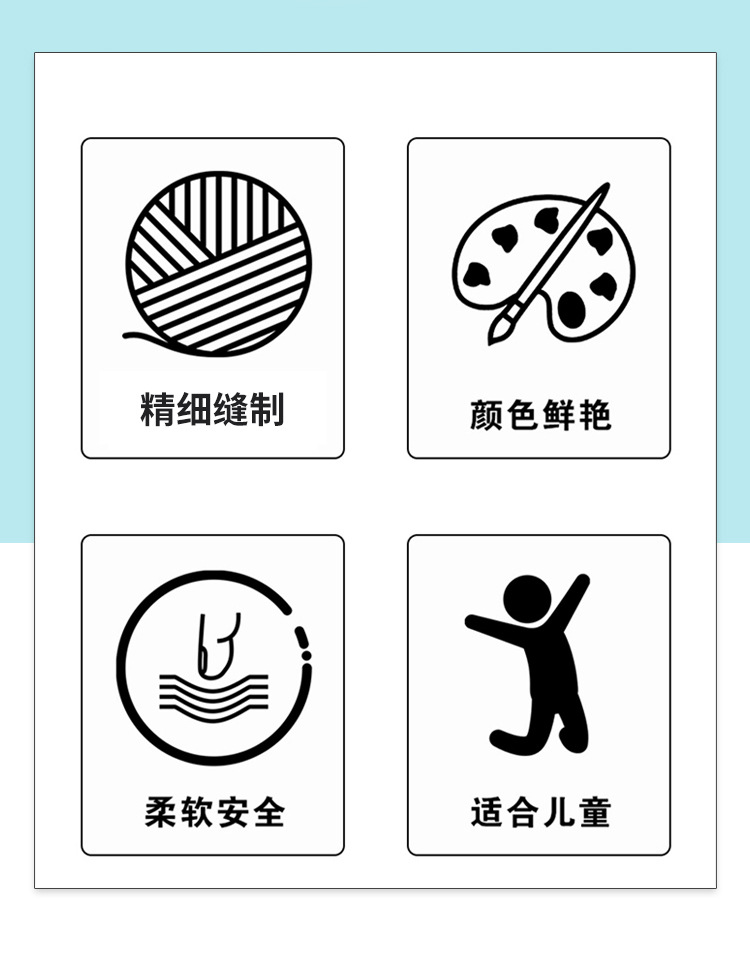 精细缝制

颜色鲜艳

柔软安全

适合儿童