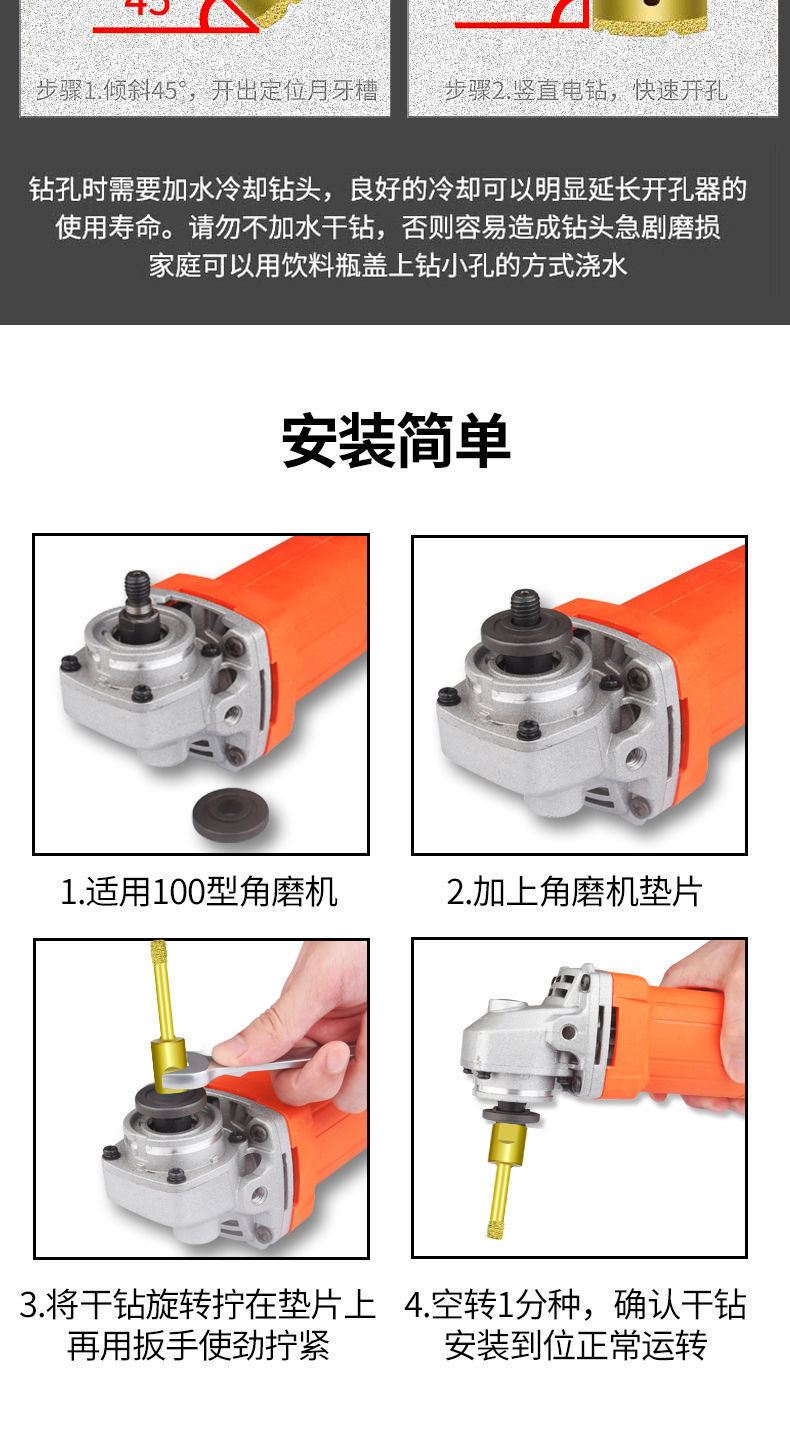 45°

步骤1.倾斜45°，开出定位月牙槽

步骤2.竖直电钻，快速开孔

钻孔时需要加水冷却钻头，良好的冷却可以明显延长开孔器的使用寿命。请勿不加水干钻，否则容易造成钻头急剧磨损
家庭可以用饮料瓶盖上钻小孔的方式浇水

安装简单

1.适用100型角磨机

2.加上角磨机垫片

3.将干钻旋转拧在垫片上
再用扳手使劲拧紧

4.空转1分种，确认干钻
安装到位正常运转