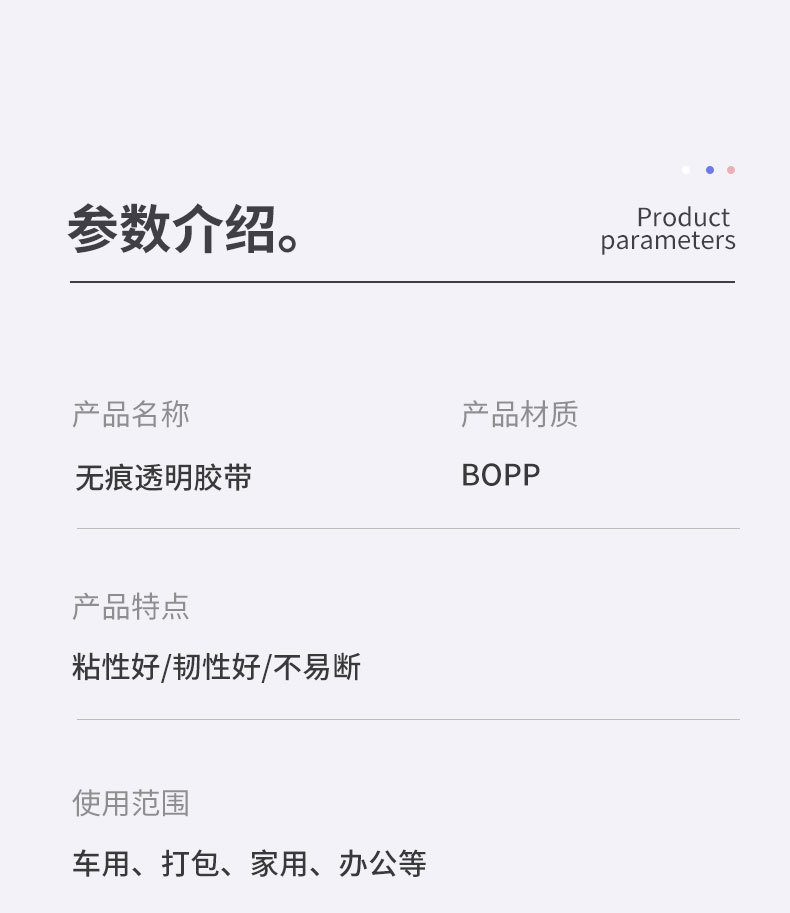 参数介绍。

Product
parameters

产品名称
无痕透明胶带

产品材质
BOPP

产品特点
粘性好/韧性好/不易断

使用范围
车用、打包、家用、办公等