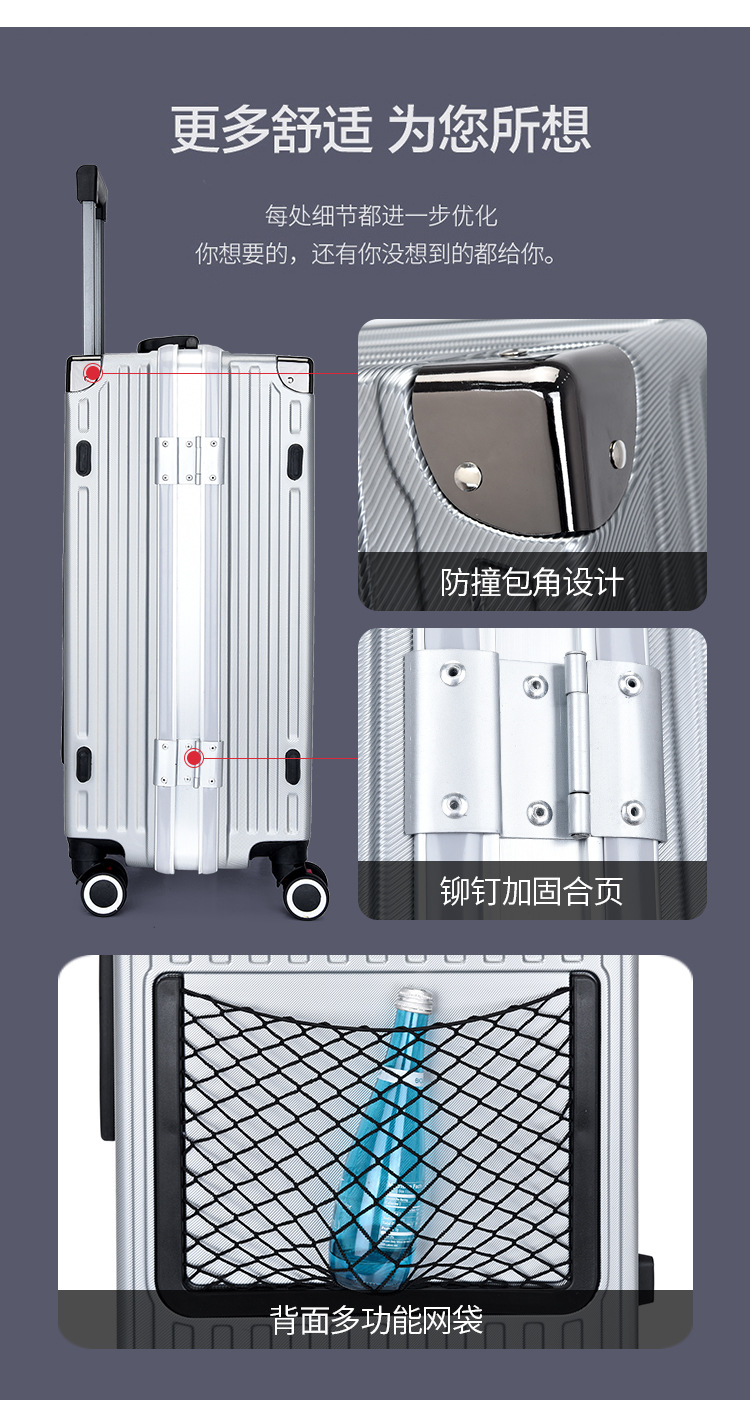 更多舒适 为您所想

每处细节都进一步优化
你想要的，还有你没想到的都给你。

防撞包角设计

铆钉加固合页

背面多功能网袋