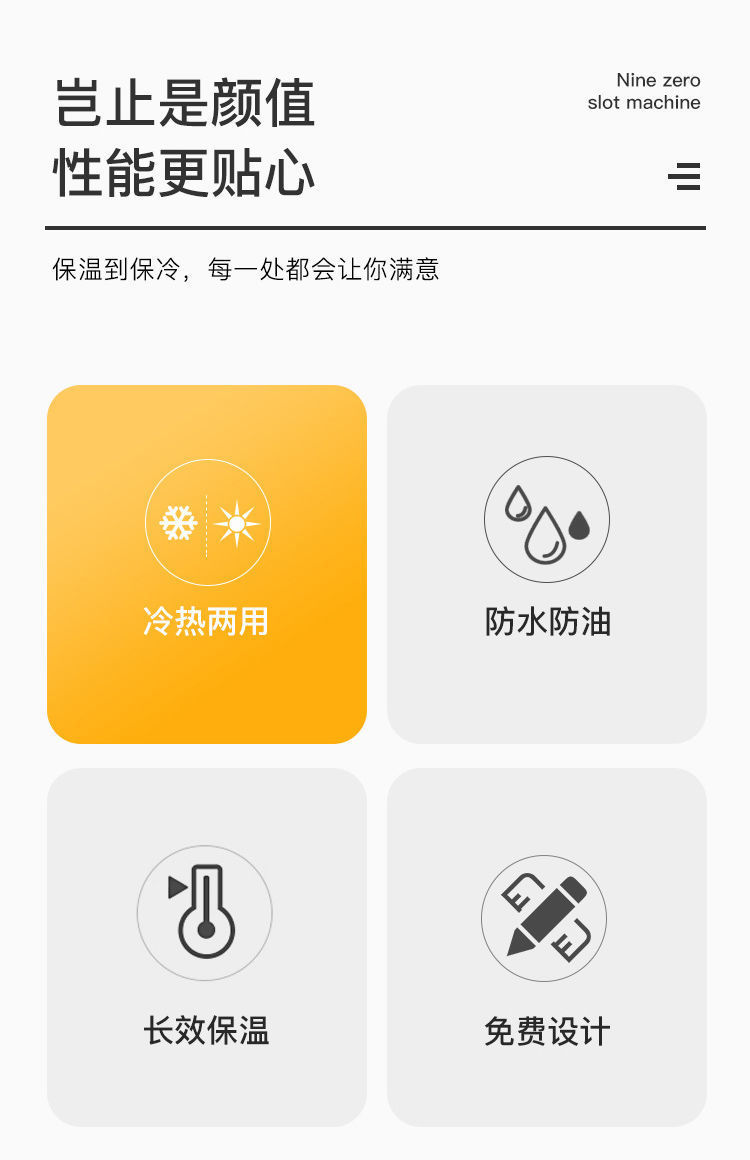 岂止是颜值
性能更贴心

Nine zero
slot machine

保温到保冷，每一处都会让你满意

冷热两用

防水防油

长效保温

免费设计