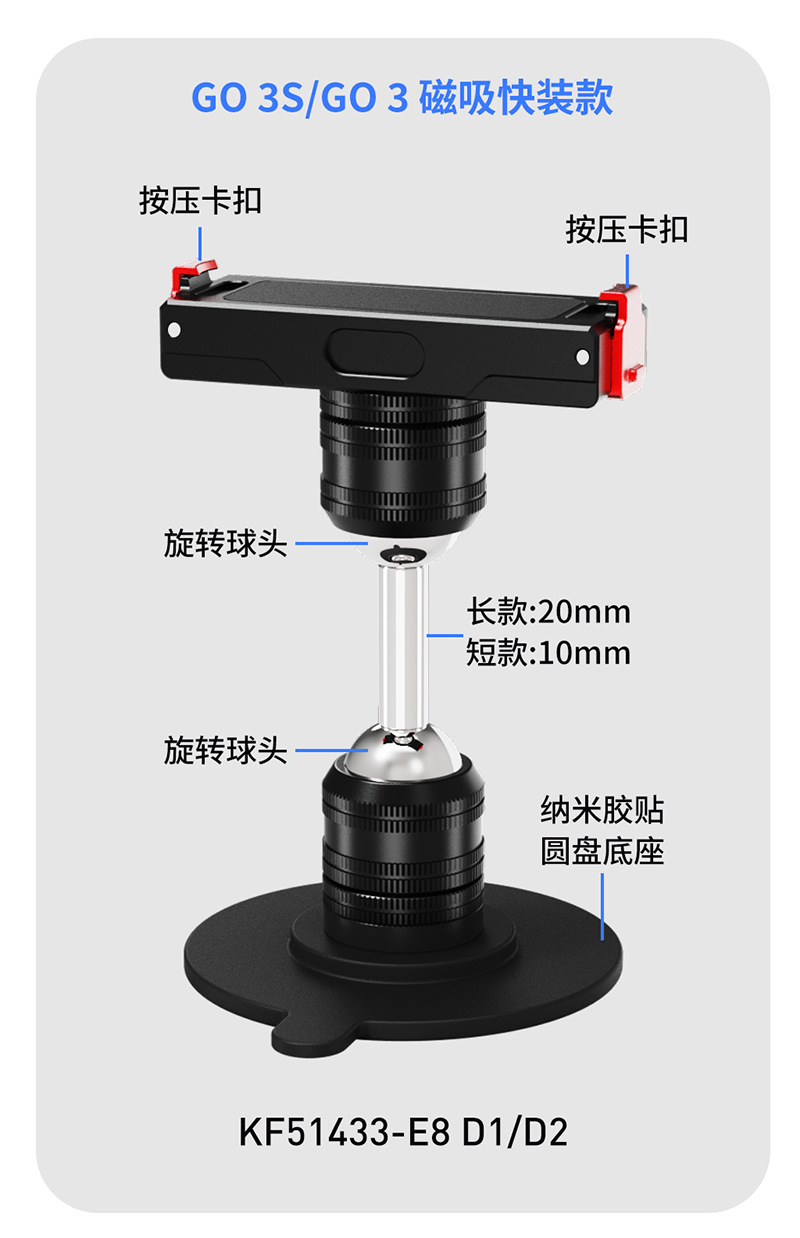 GO 3S/GO 3 磁吸快装款

按压卡扣

按压卡扣

旋转球头

长款:20mm
短款:10mm

旋转球头

纳米胶贴
圆盘底座

KF51433-E8 D1/D2