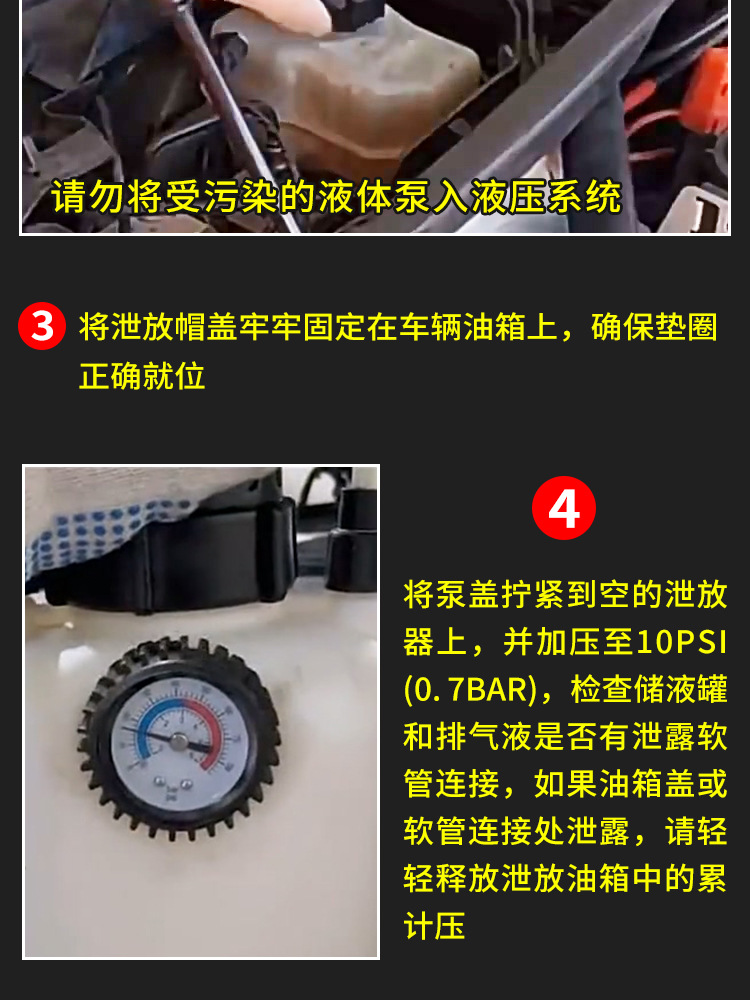 请勿将受污染的液体泵入液压系统

3 将泄放帽盖牢牢固定在车辆油箱上，确保垫圈正确就位

4

将泵盖拧紧到空的泄放器上，并加压至10PSI (0.7BAR)，检查储液罐和排气液是否有泄露软管连接，如果油箱盖或软管连接处泄露，请轻轻释放泄放油箱中的累计压