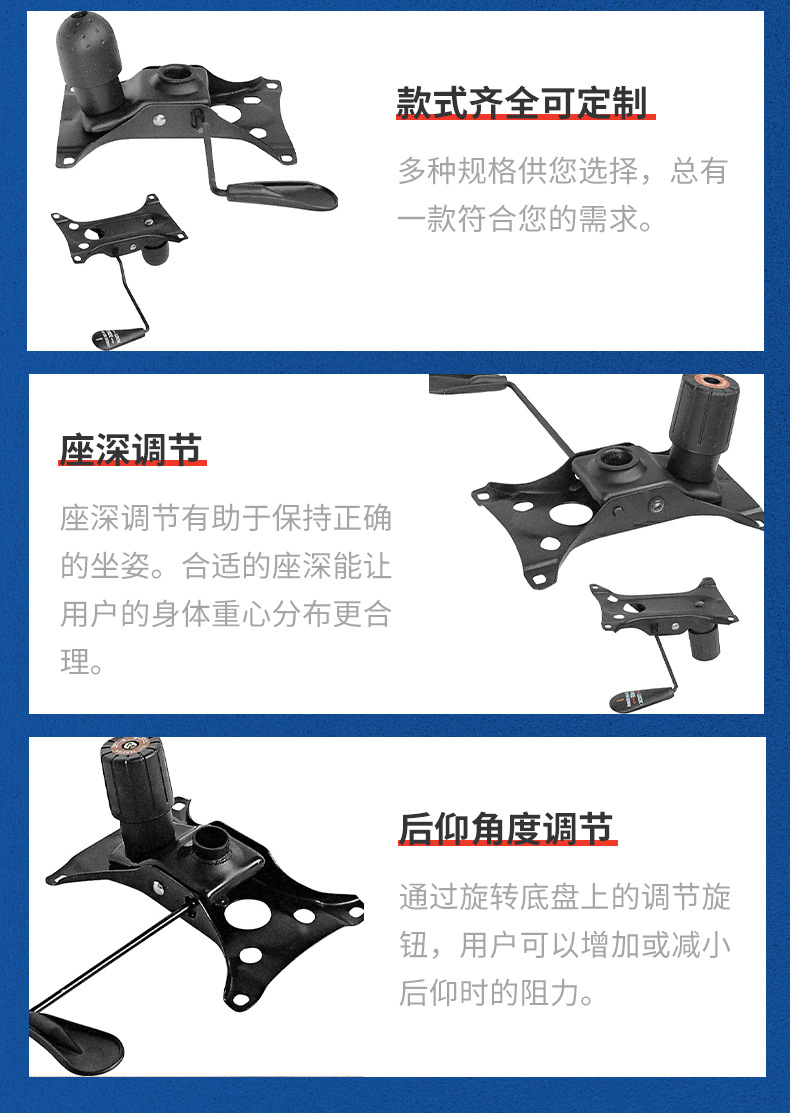 款式齐全可定制

多种规格供您选择，总有一款符合您的需求。

座深调节

座深调节有助于保持正确的坐姿。合适的座深能让用户的身体重心分布更合理。

后仰角度调节

通过旋转底盘上的调节旋钮，用户可以增加或减小后仰时的阻力。