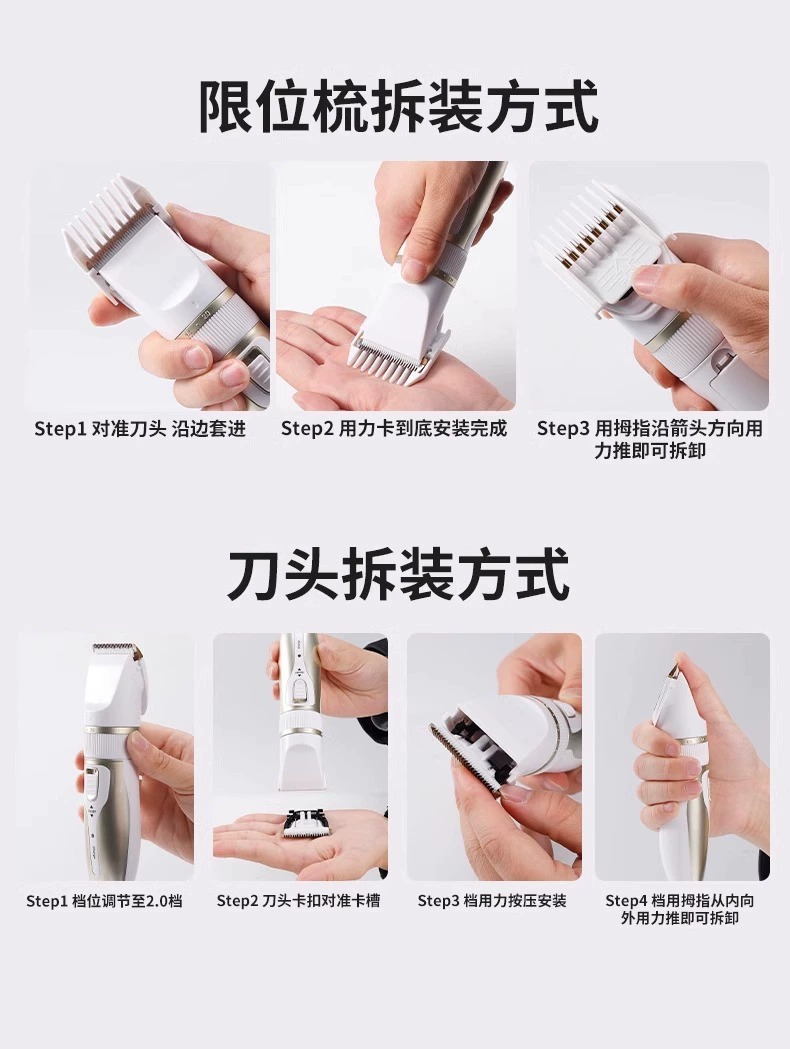 限位梳拆装方式

Step1 对准刀头 沿边套进

Step2 用力卡到底安装完成

Step3 用拇指沿箭头方向用力推即可拆卸

刀头拆装方式

Step1 档位调节至2.0档

Step2 刀头卡扣对准卡槽

Step3 档用力按压安装

Step4 档用拇指从内向外用力推即可拆卸