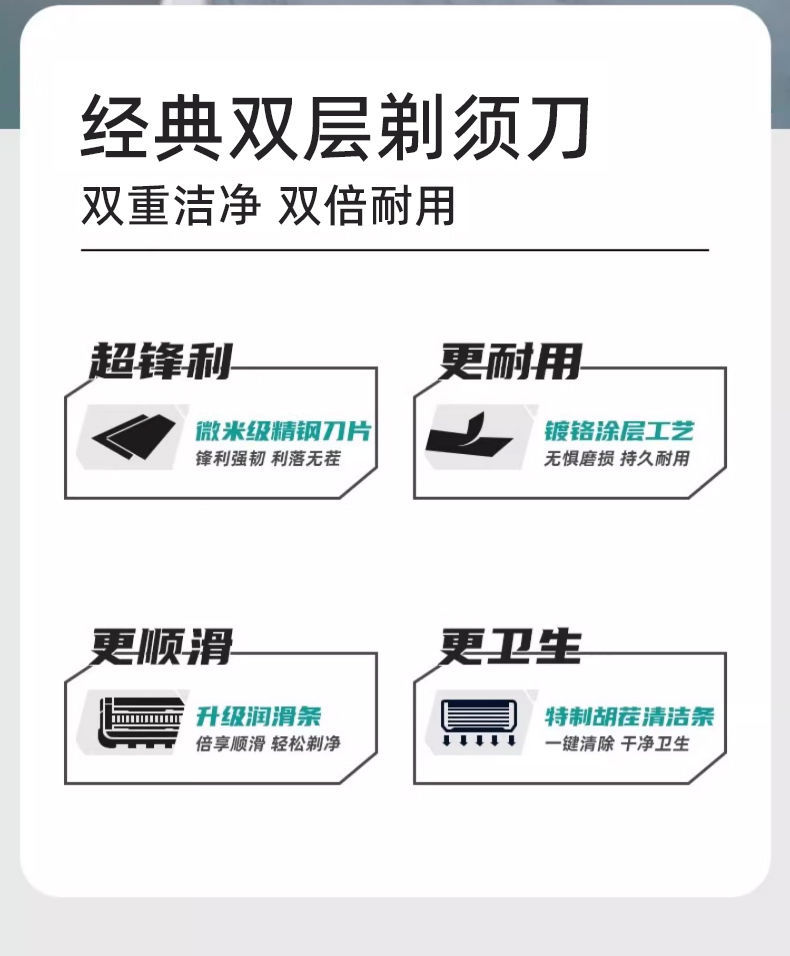 经典双层剃须刀

双重洁净 双倍耐用

超锋利

微米级精钢刀片
锋利强韧 利落无茬

更耐用

镀铬涂层工艺
无惧磨损 持久耐用

更顺滑

升级润滑条
倍享顺滑 轻松剃净

更卫生

特制胡茬清洁条
一键清除 干净卫生