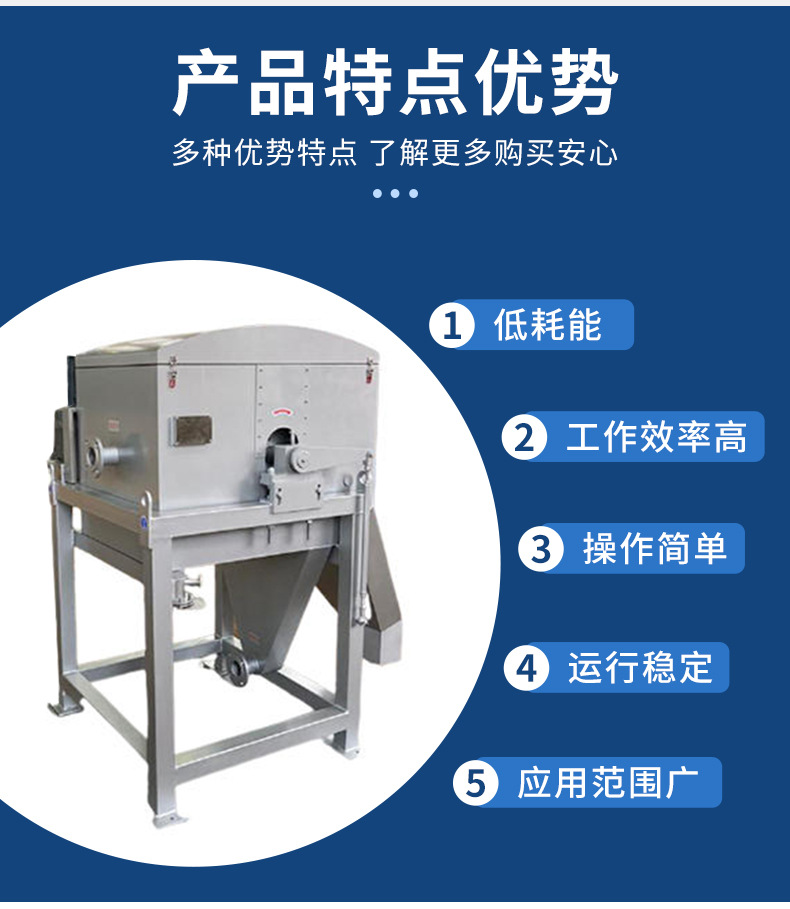 产品特点优势

多种优势特点 了解更多购买安心

1 低耗能

2 工作效率高

3 操作简单

4 运行稳定

5 应用范围广