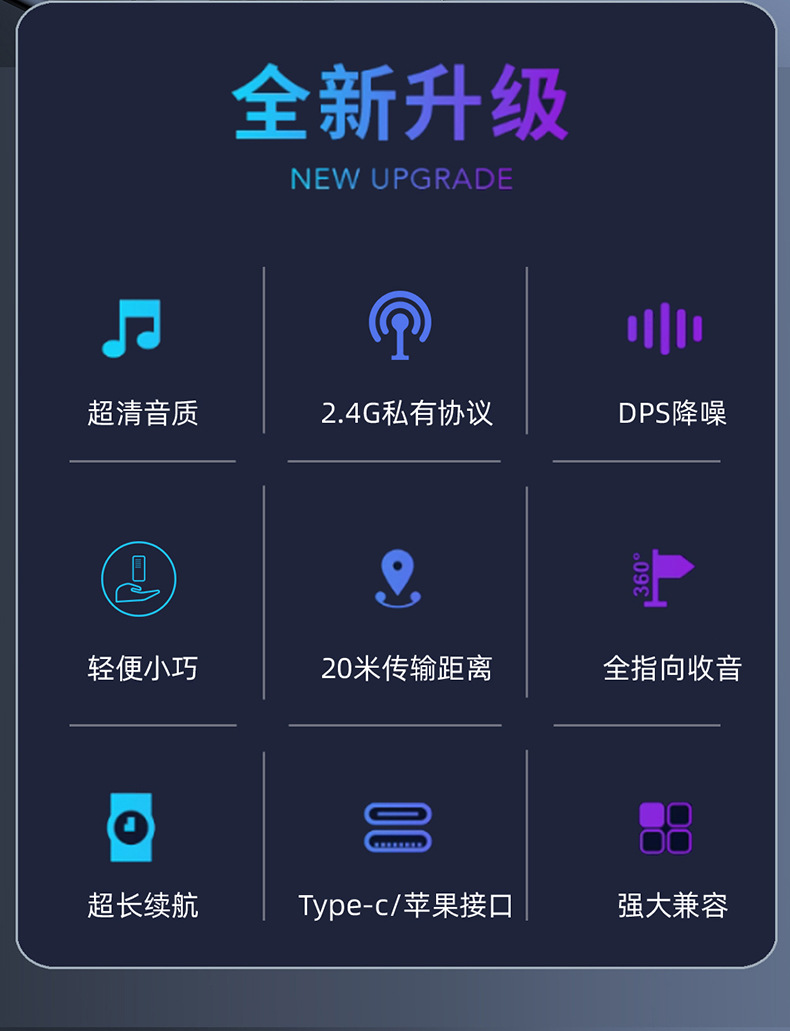 全新升级
NEW UPGRADE

超清音质

2.4G私有协议

DPS降噪

轻便小巧

20米传输距离

360°

全指向收音

超长续航

Type-c/苹果接口

强大兼容