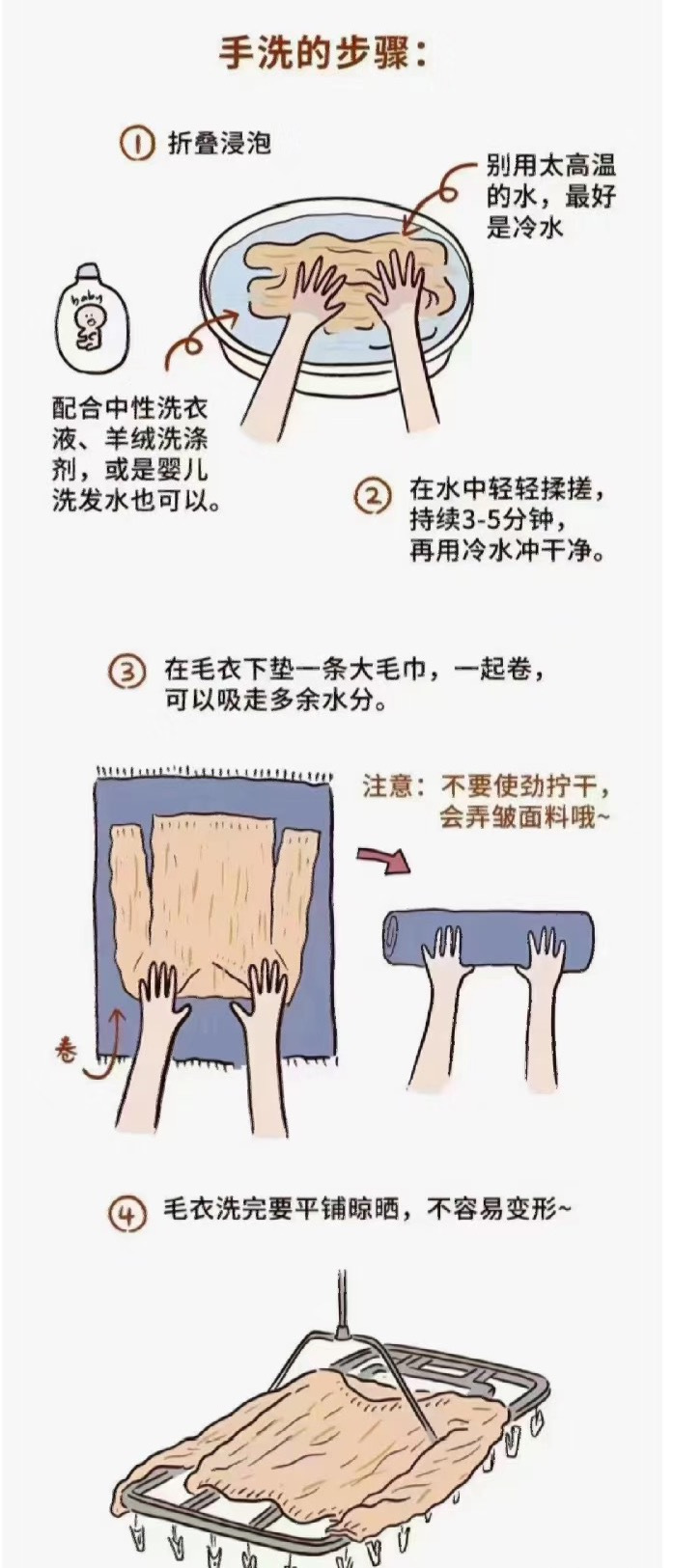 手洗的步骤：

① 折叠浸泡

别用太高温的水，最好是冷水

baby

配合中性洗衣液、羊绒洗涤剂，或是婴儿洗发水也可以。

② 在水中轻轻揉搓，持续3-5分钟，再用冷水冲干净。

③ 在毛衣下垫一条大毛巾，一起卷，可以吸走多余水分。

注意：不要使劲拧干，会弄皱面料哦~

卷

④ 毛衣洗完要平铺晾晒，不容易变形~