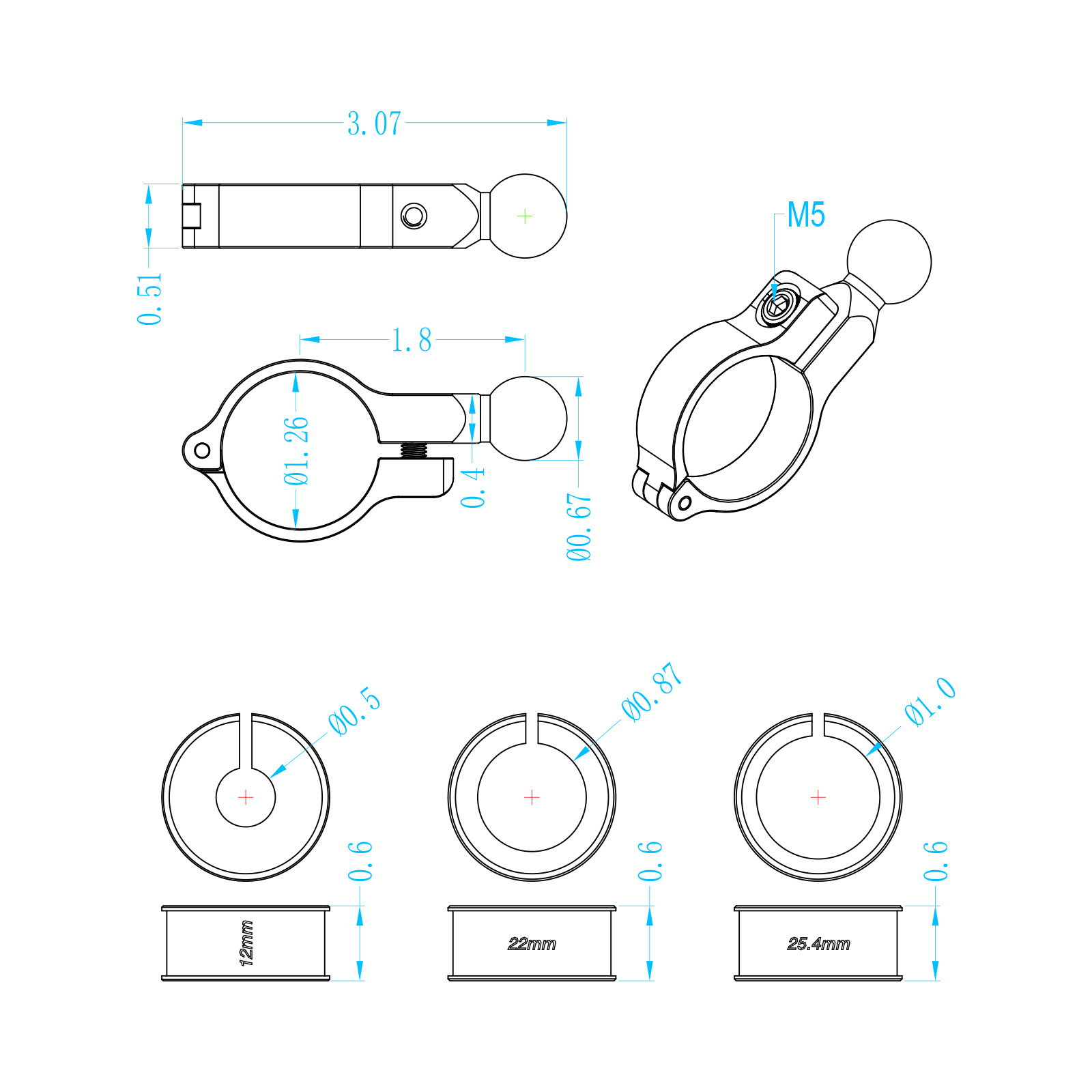 3.07

0.51

M5

1.8

Ø1.26

0.4

Ø0.67

Ø0.5

Ø0.87

Ø1.0

0.6

0.6

0.6

12mm

22mm

25.4mm