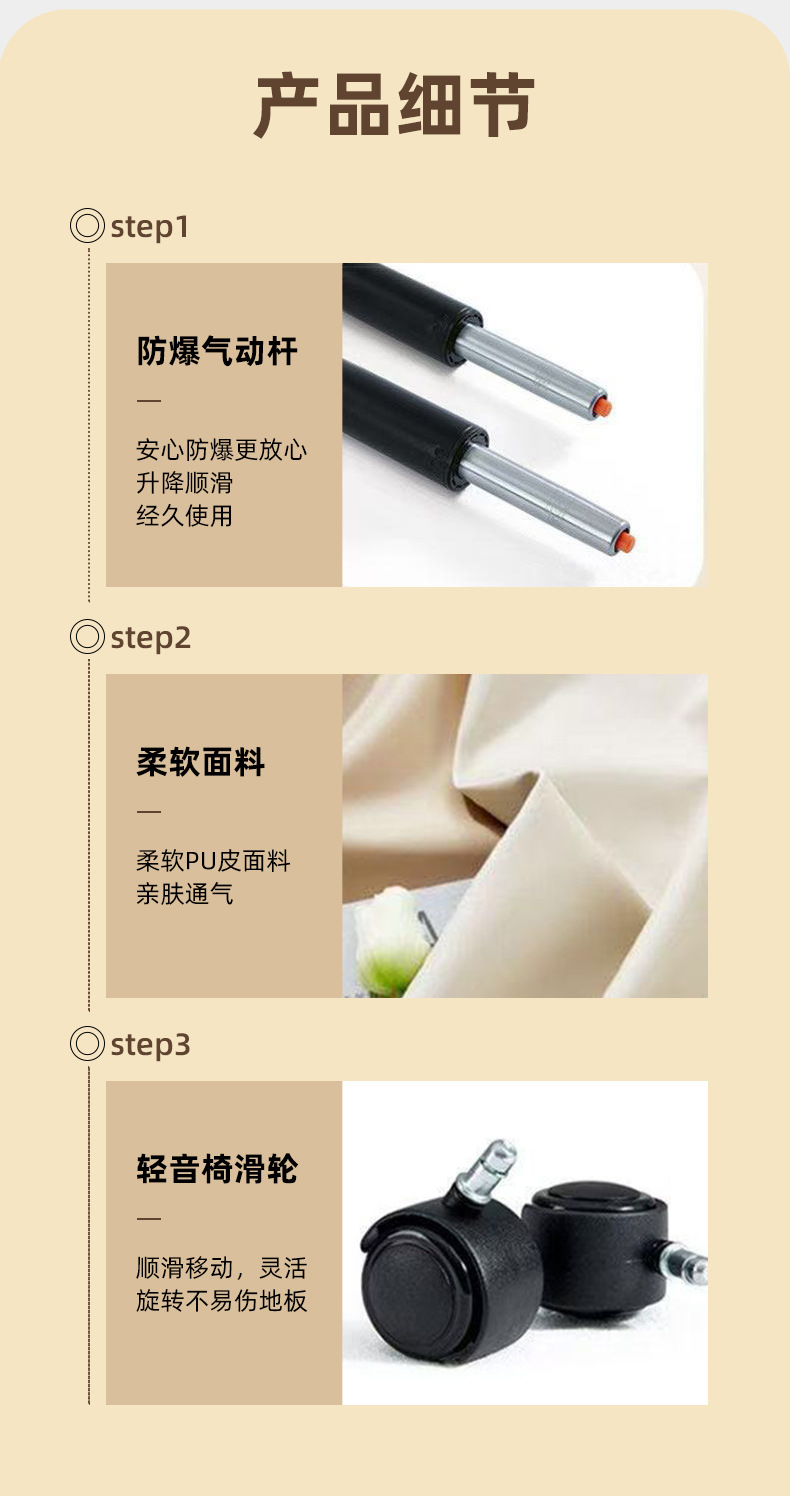 产品细节

step1

防爆气动杆

—

安心防爆更放心
升降顺滑
经久使用

step2

柔软面料

—

柔软PU皮面料
亲肤通气

step3

轻音椅滑轮

—

顺滑移动，灵活
旋转不易伤地板