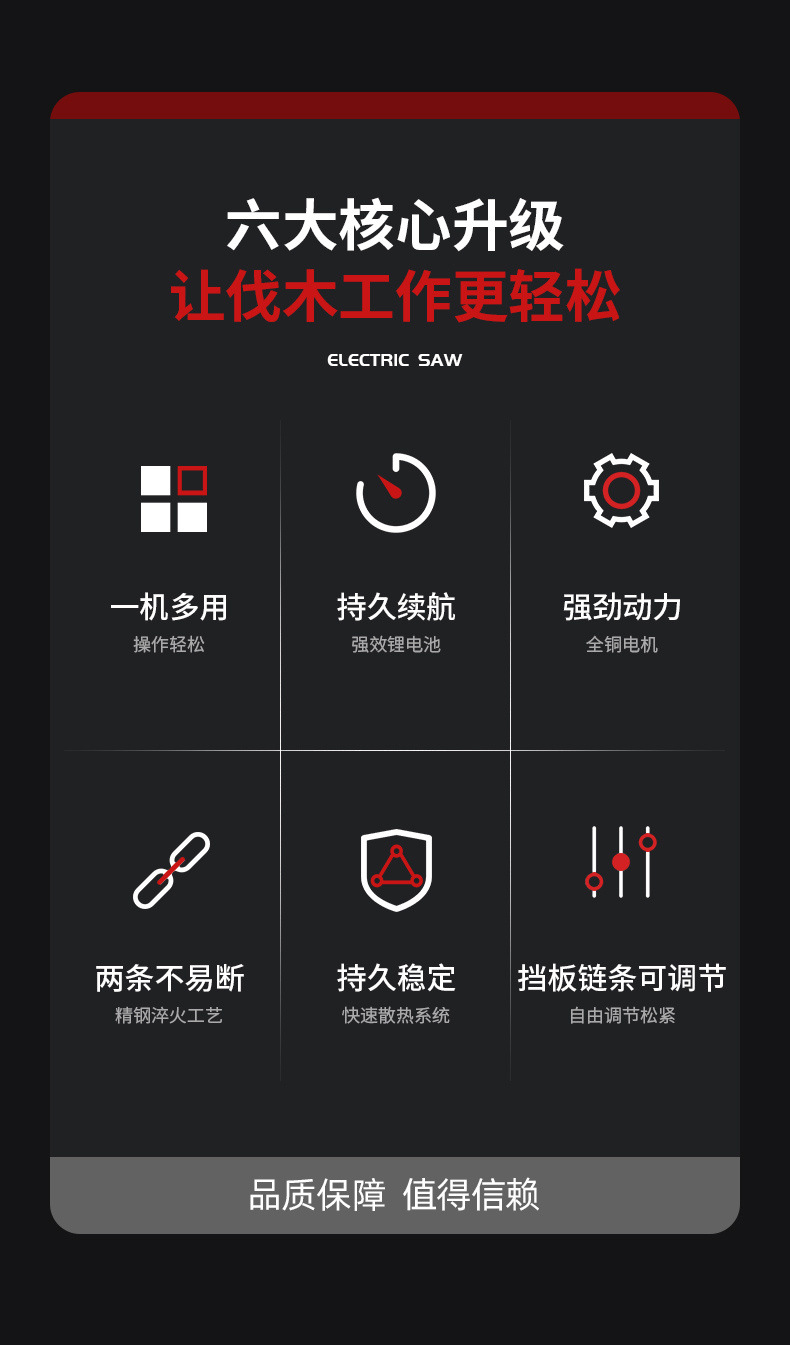 六大核心升级
让伐木工作更轻松

ELECTRIC SAW

一机多用
操作轻松

持久续航
强效锂电池

强劲动力
全铜电机

两条不易断
精钢淬火工艺

持久稳定
快速散热系统

挡板链条可调节
自由调节松紧

品质保障 值得信赖