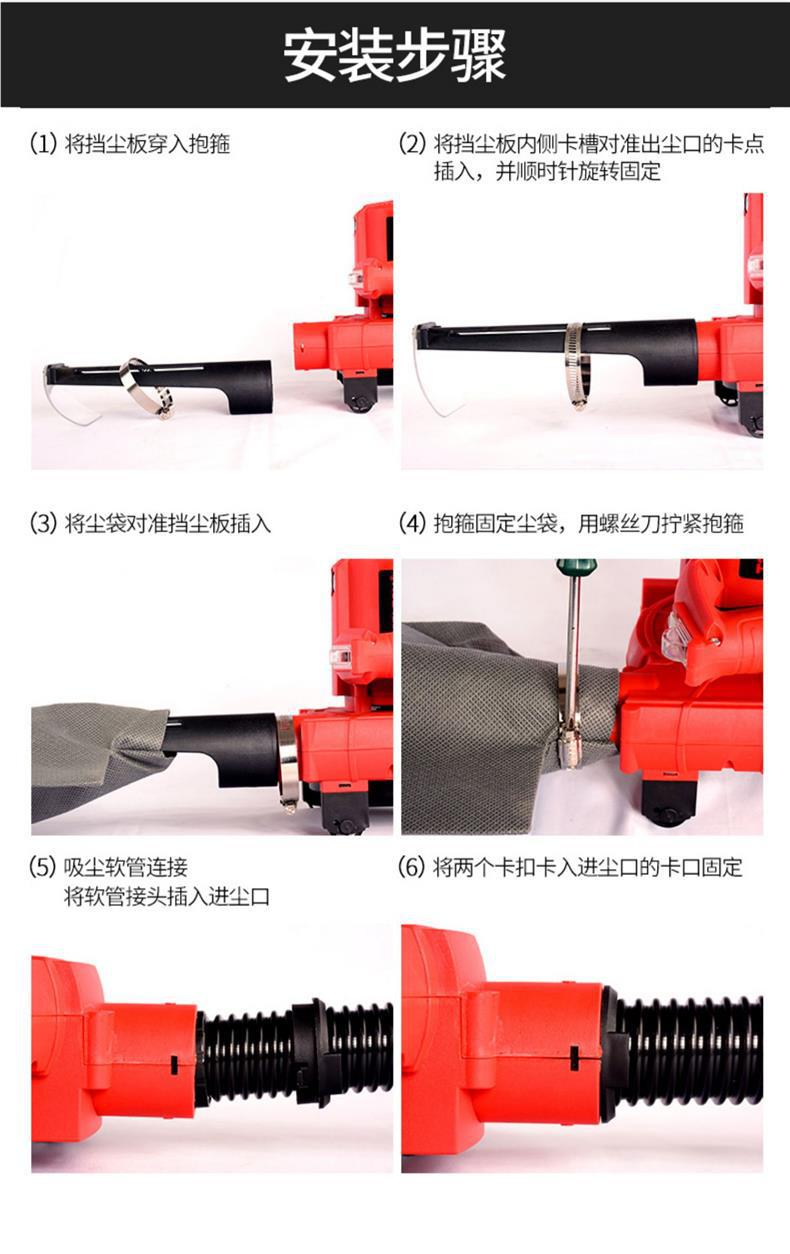 安装步骤

(1) 将挡尘板穿入抱箍

(2) 将挡尘板内侧卡槽对准出尘口的卡点插入，并顺时针旋转固定

(3) 将尘袋对准挡尘板插入

(4) 抱箍固定尘袋，用螺丝刀拧紧抱箍

(5) 吸尘软管连接
将软管接头插入进尘口

(6) 将两个卡扣卡入进尘口的卡口固定