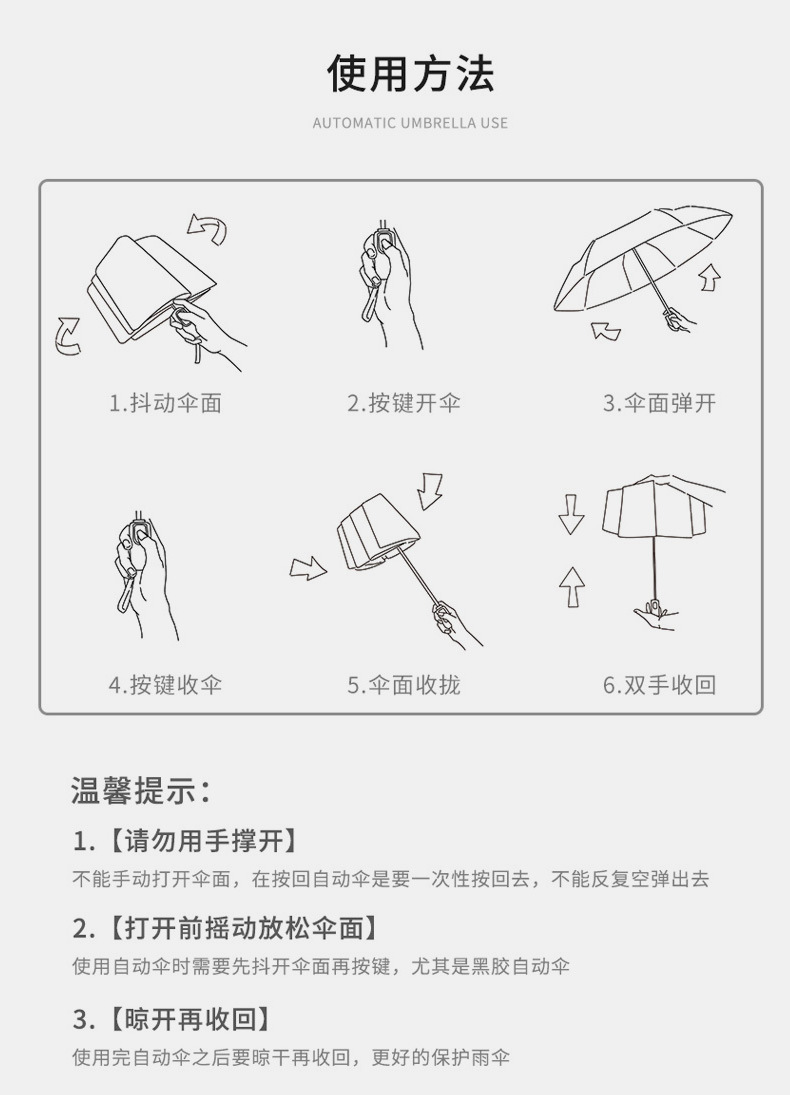 使用方法

AUTOMATIC UMBRELLA USE

1.抖动伞面

2.按键开伞

3.伞面弹开

4.按键收伞

5.伞面收拢

6.双手收回

温馨提示：

1.【请勿用手撑开】

不能手动打开伞面，在按回自动伞是要一次性按回去，不能反复空弹出去

2.【打开前摇动放松伞面】

使用自动伞时需要先抖开伞面再按键，尤其是黑胶自动伞

3.【晾开再收回】

使用完自动伞之后要晾干再收回，更好的保护雨伞