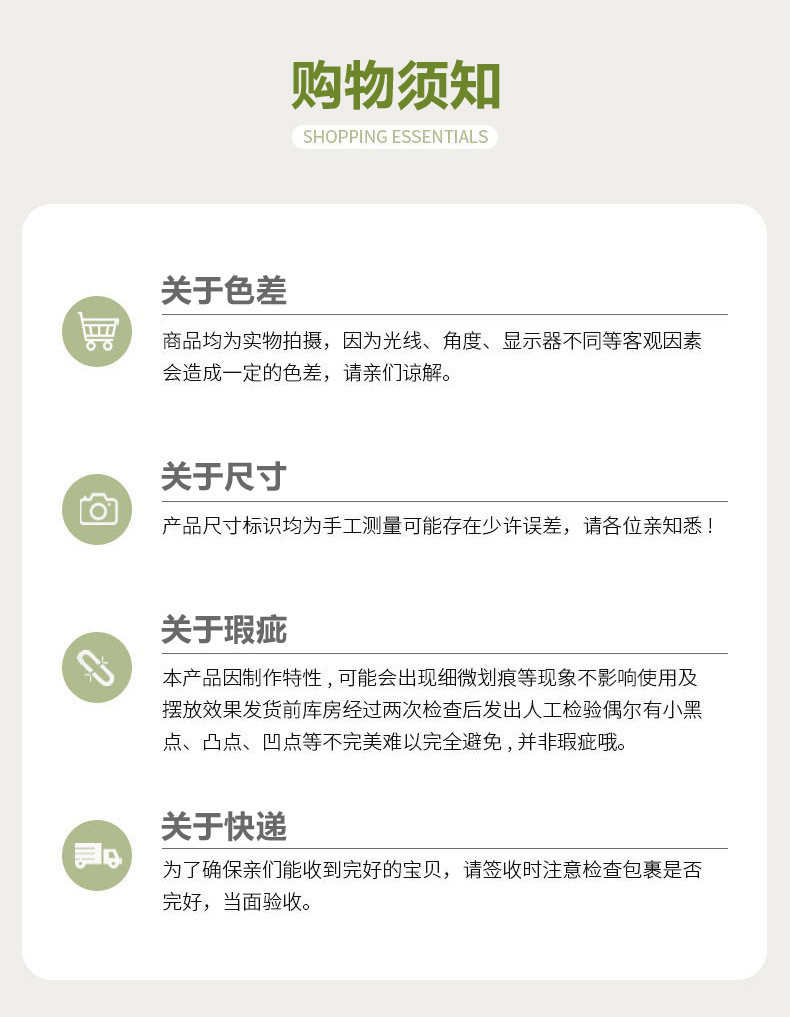 购物须知

SHOPPING ESSENTIALS

关于色差

商品均为实物拍摄，因为光线、角度、显示器不同等客观因素会造成一定的色差，请亲们谅解。

关于尺寸

产品尺寸标识均为手工测量可能存在少许误差，请各位亲知悉！

关于瑕疵

本产品因制作特性，可能会出现细微划痕等现象不影响使用及摆放效果发货前库房经过两次检查后发出人工检验偶尔有小黑点、凸点、凹点等不完美难以完全避免，并非瑕疵哦。

关于快递

为了确保亲们能收到完好的宝贝，请签收时注意检查包裹是否完好，当面验收。