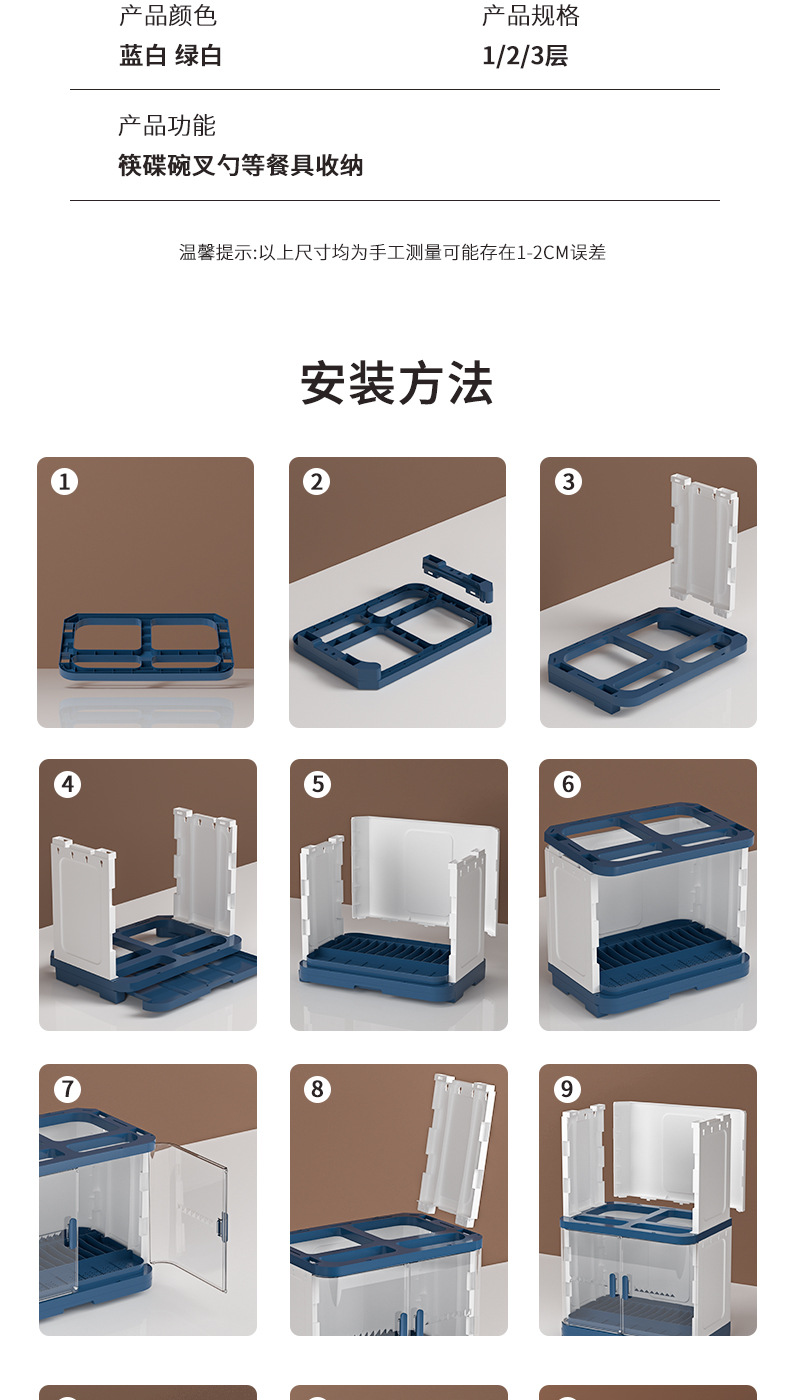 产品颜色
蓝白 绿白

产品规格
1/2/3层

产品功能
筷碟碗叉勺等餐具收纳

温馨提示:以上尺寸均为手工测量可能存在1-2CM误差

安装方法

1

2

3

4

5

6

7

8

9