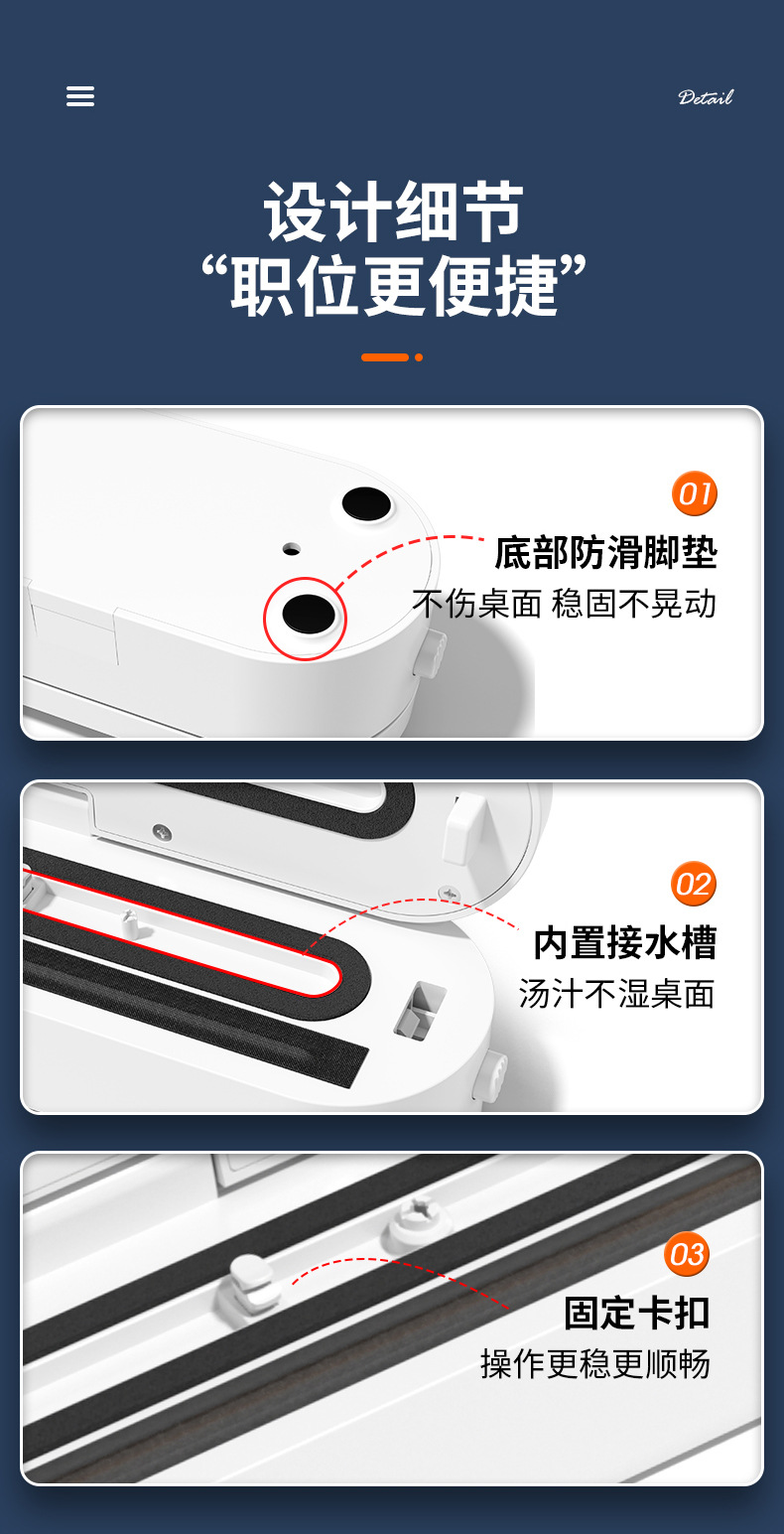 Detail

设计细节
“职位更便捷”

01
底部防滑脚垫
不伤桌面 稳固不晃动

02
内置接水槽
汤汁不湿桌面

03
固定卡扣
操作更稳更顺畅