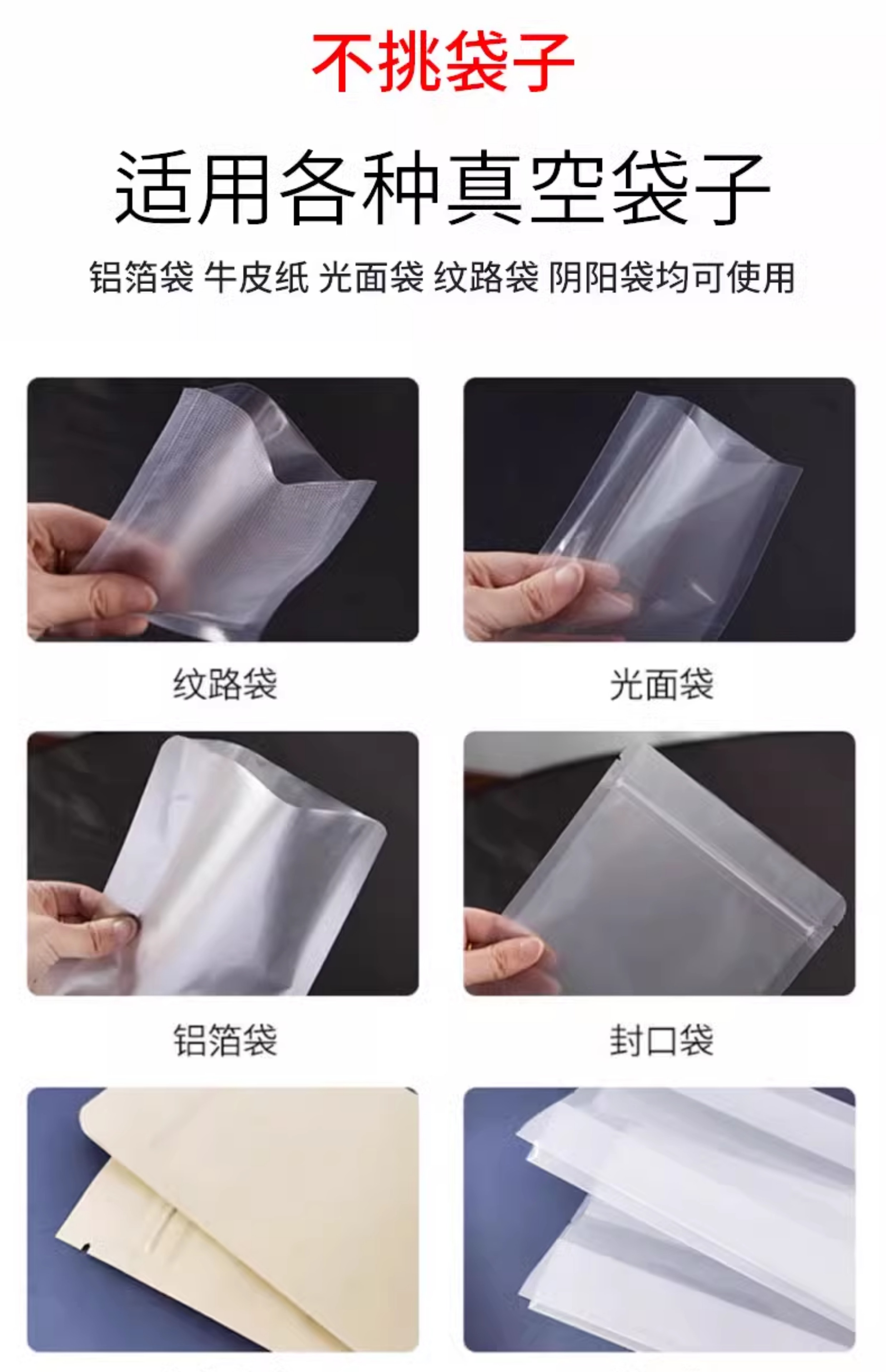 不挑袋子

适用各种真空袋子

铝箔袋 牛皮纸 光面袋 纹路袋 阴阳袋均可使用

纹路袋

光面袋

铝箔袋

封口袋