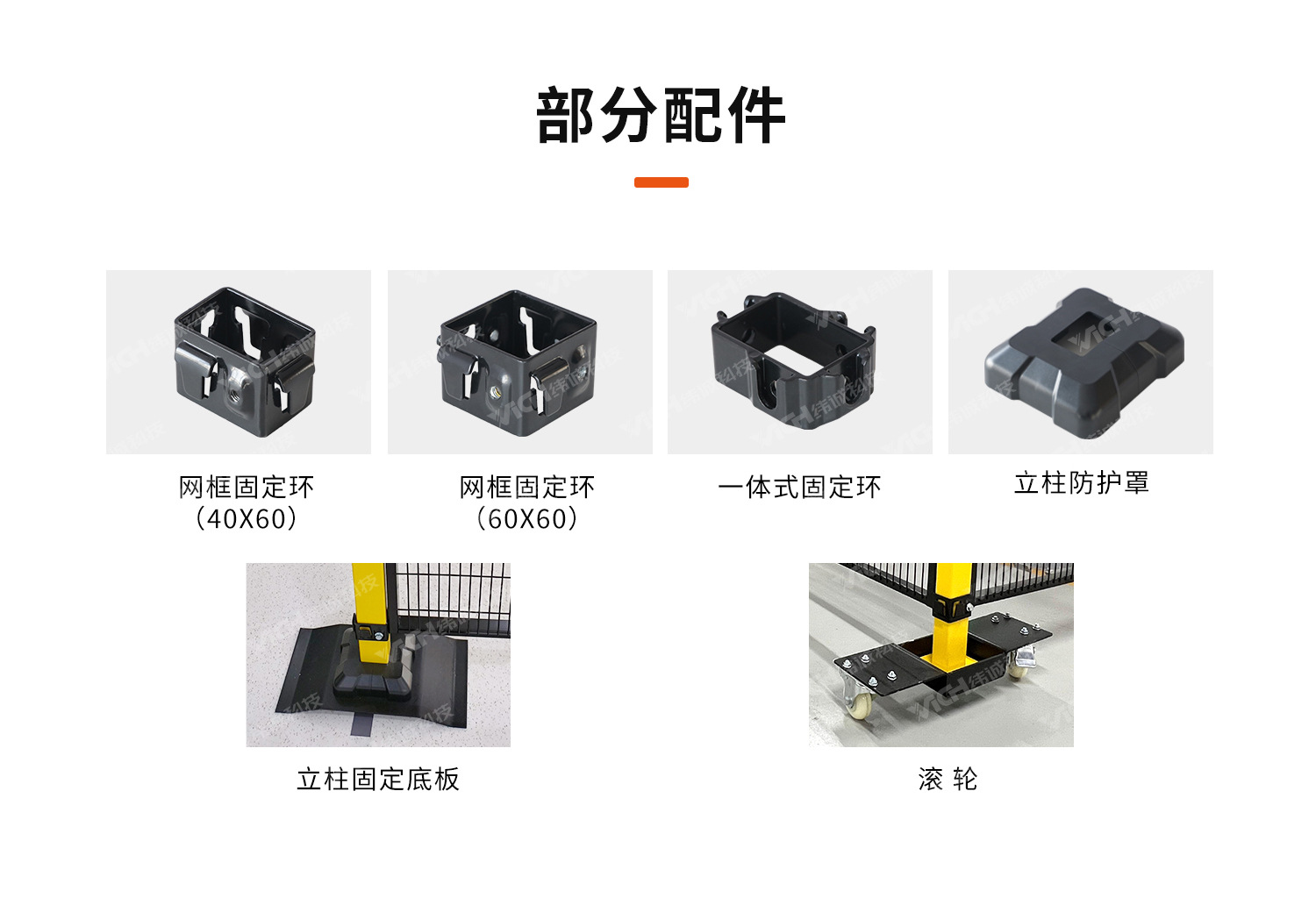 部分配件

网框固定环
（40X60）

网框固定环
（60X60）

一体式固定环

立柱防护罩

立柱固定底板

滚 轮