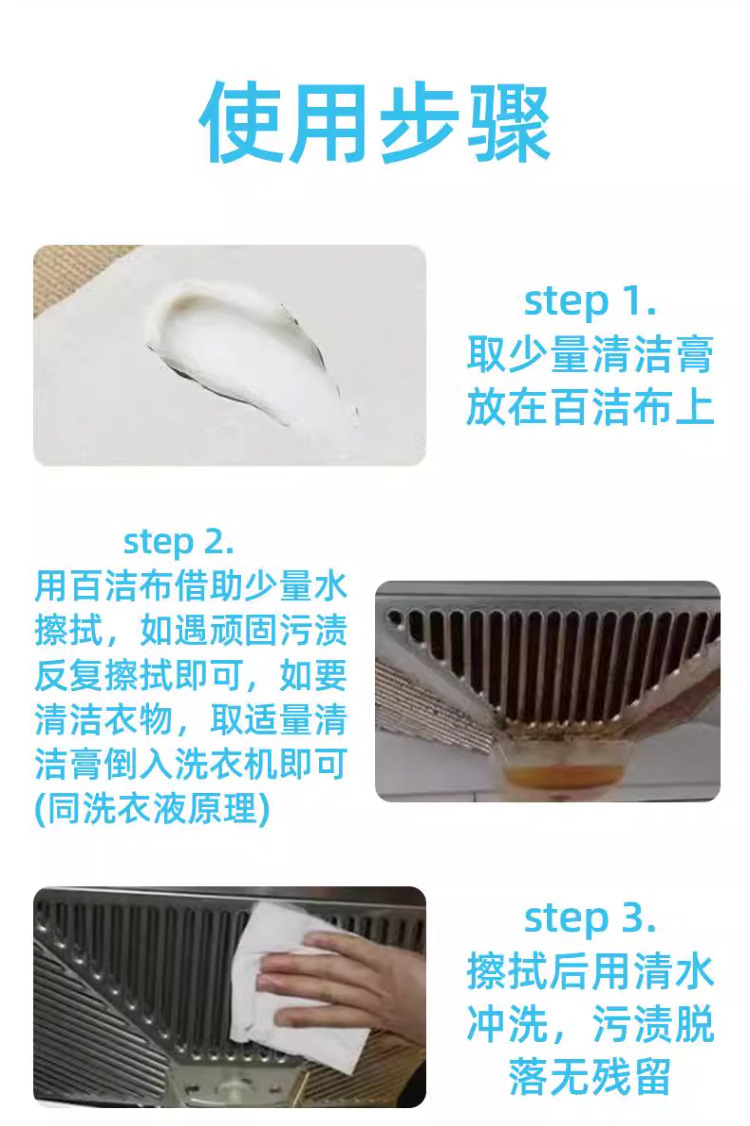 使用步骤

step 1.
取少量清洁膏放在百洁布上

step 2.
用百洁布借助少量水擦拭，如遇顽固污渍反复擦拭即可，如要清洁衣物，取适量清洁膏倒入洗衣机即可(同洗衣液原理)

step 3.
擦拭后用清水冲洗，污渍脱落无残留