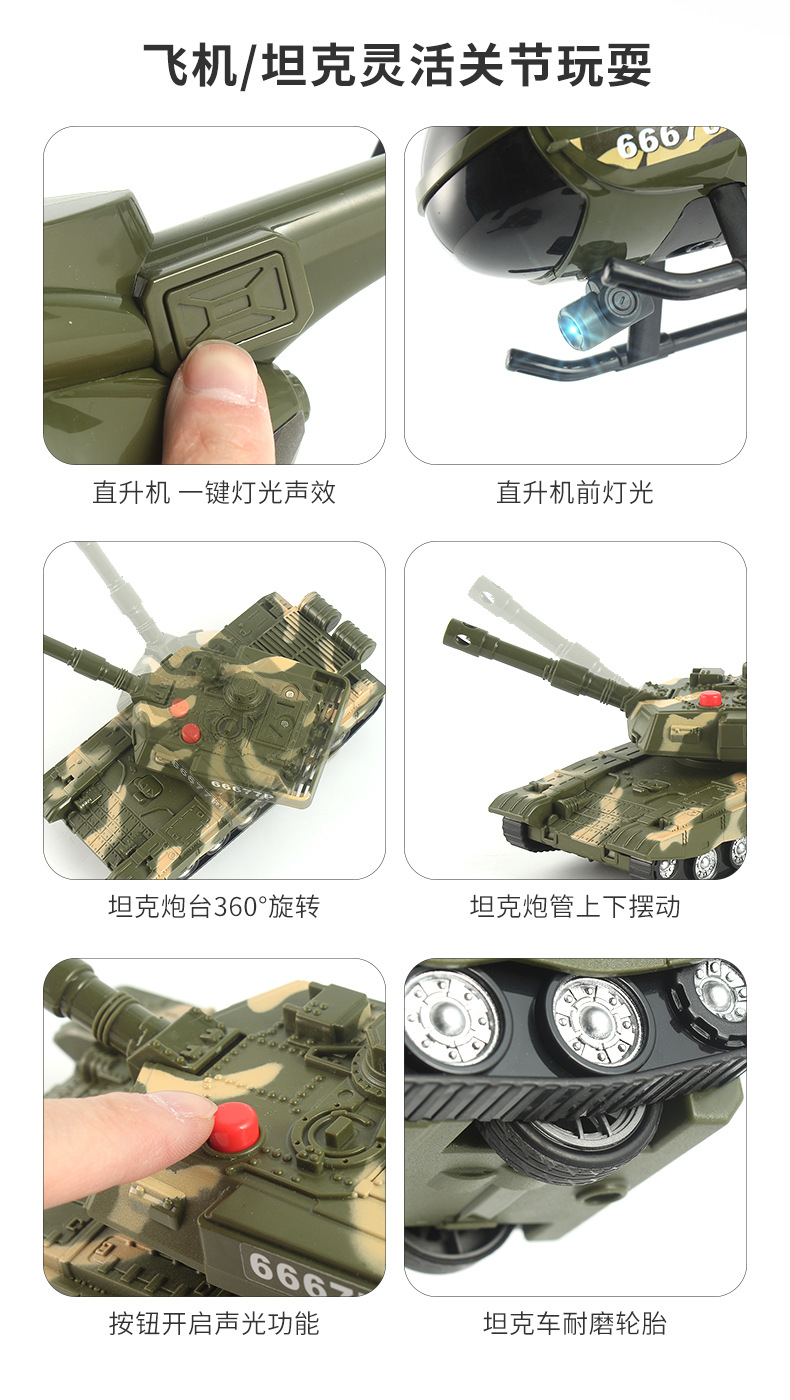 飞机/坦克灵活关节玩耍

6667

直升机 一键灯光声效

直升机前灯光

坦克炮台360°旋转

坦克炮管上下摆动

6667

按钮开启声光功能

坦克车耐磨轮胎