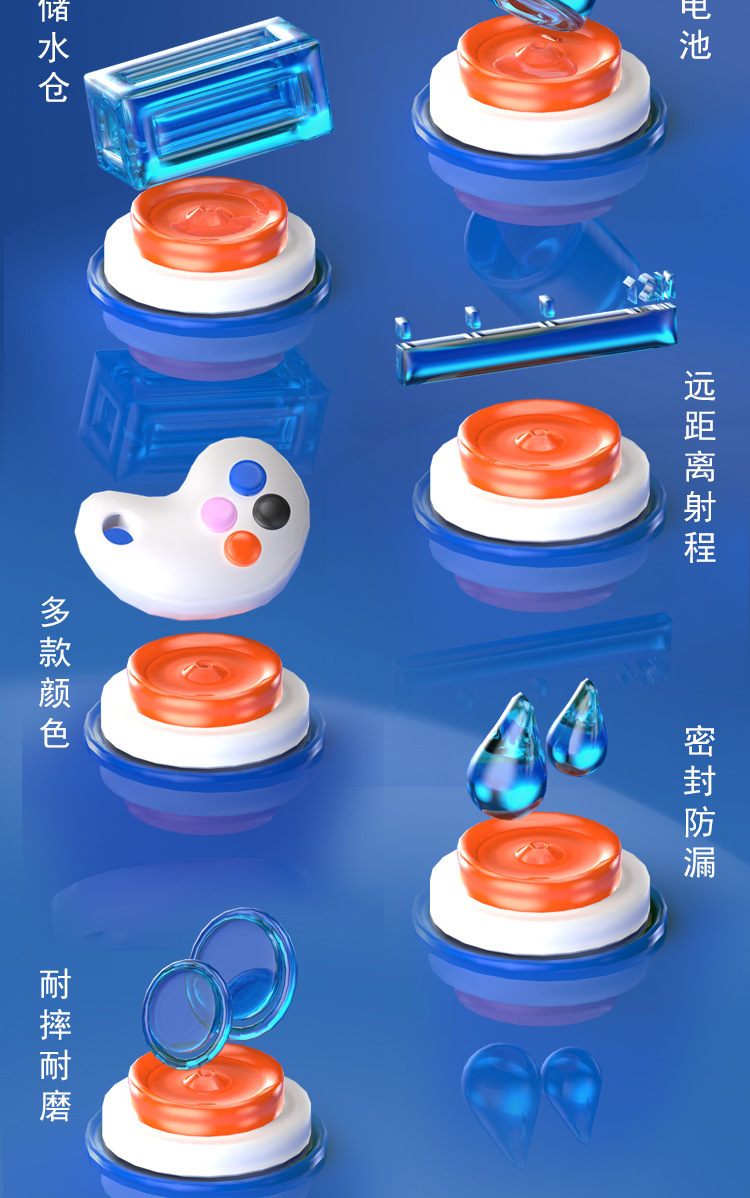 储水仓

电池

远距离射程

多款颜色

密封防漏

耐摔耐磨