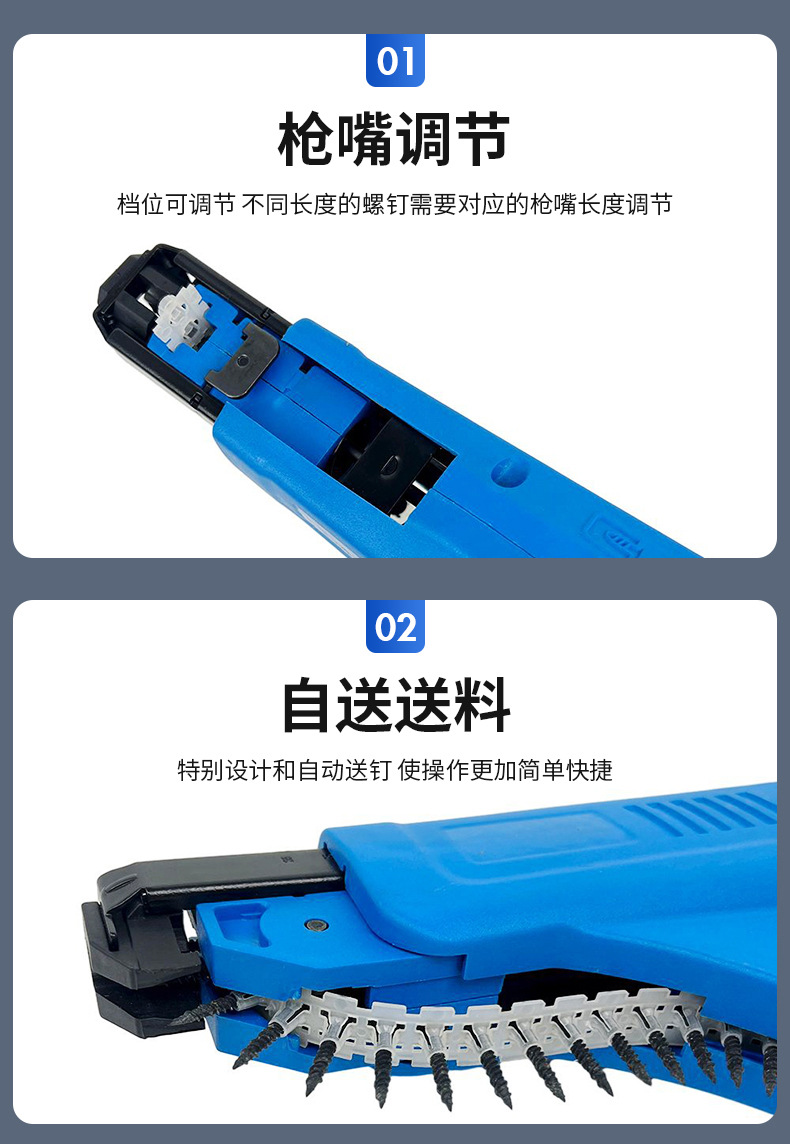 01

枪嘴调节

档位可调节 不同长度的螺钉需要对应的枪嘴长度调节

02

自送送料

特别设计和自动送钉 使操作更加简单快捷