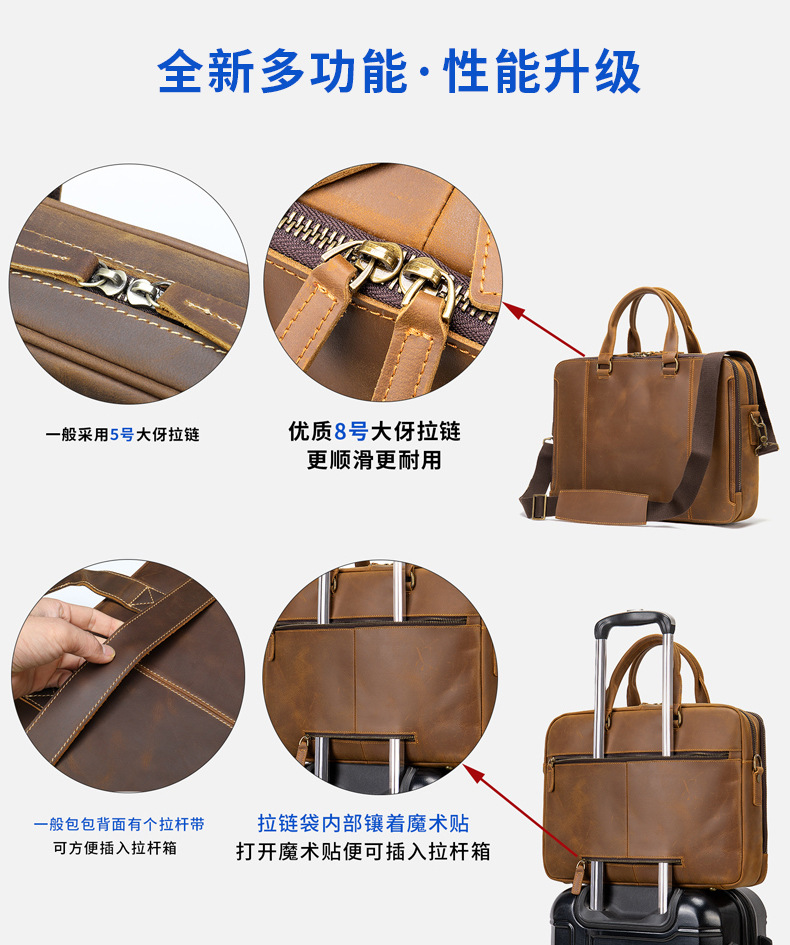 全新多功能·性能升级

一般采用5号大伢拉链

优质8号大伢拉链
更顺滑更耐用

一般包包背面有个拉杆带
可方便插入拉杆箱

拉链袋内部镶着魔术贴
打开魔术贴便可插入拉杆箱