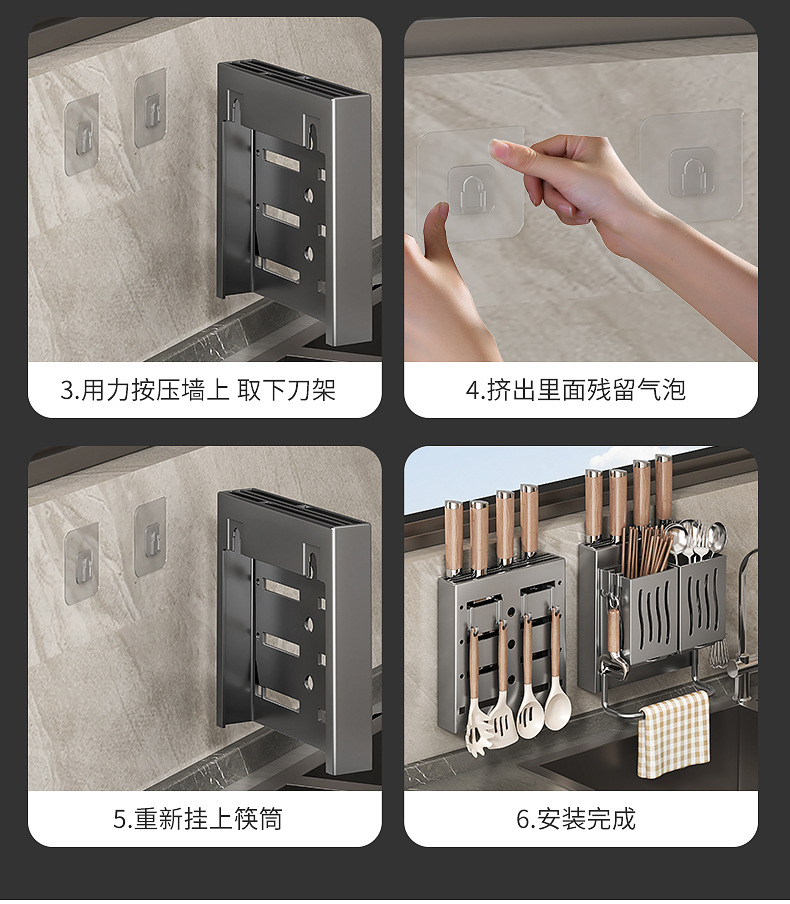 3.用力按压墙上 取下刀架

4.挤出里面残留气泡

5.重新挂上筷筒

6.安装完成