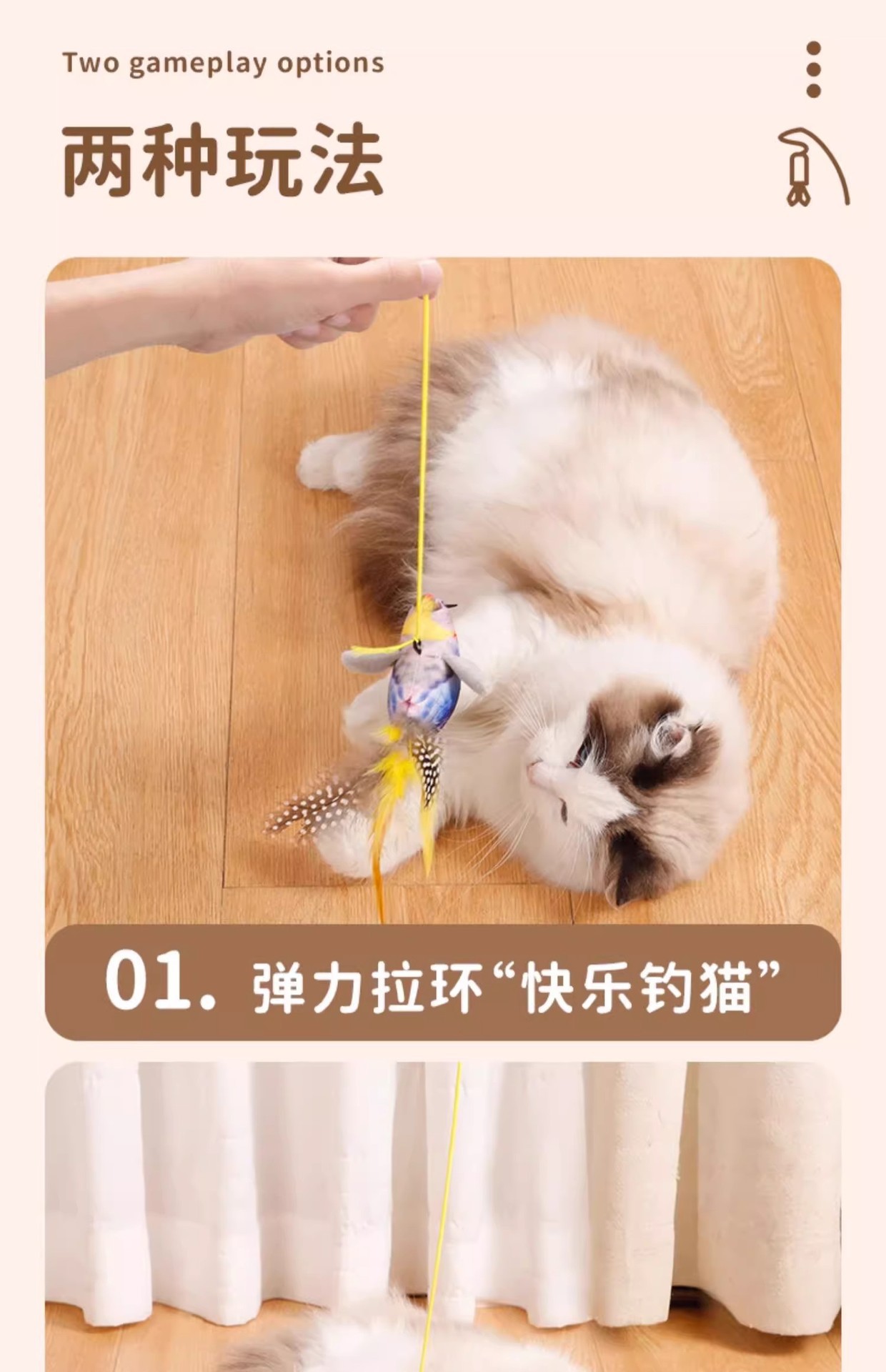 Two gameplay options

两种玩法

01. 弹力拉环“快乐钓猫”