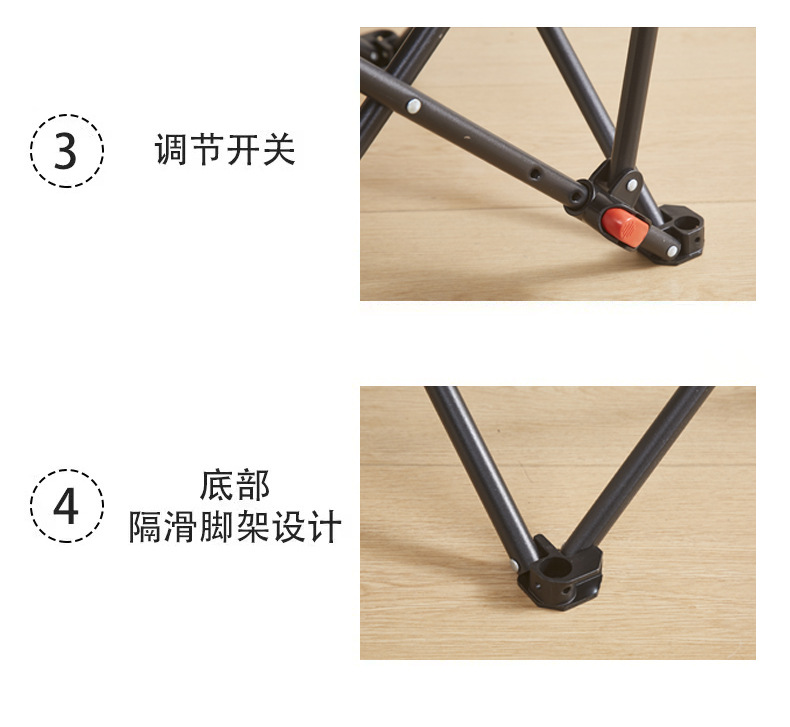 3

调节开关

4

底部
隔滑脚架设计