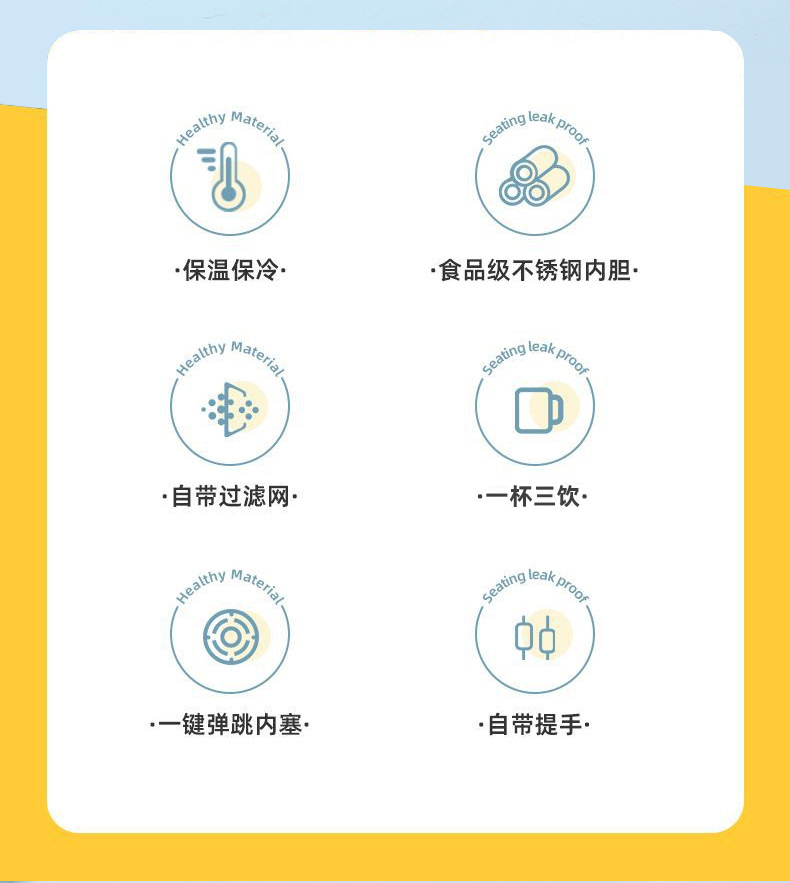 Healthy Material

·保温保冷·

Seating leak proof

·食品级不锈钢内胆·

Healthy Material

·自带过滤网·

Seating leak proof

·一杯三饮·

Healthy Material

·一键弹跳内塞·

Seating leak proof

·自带提手·