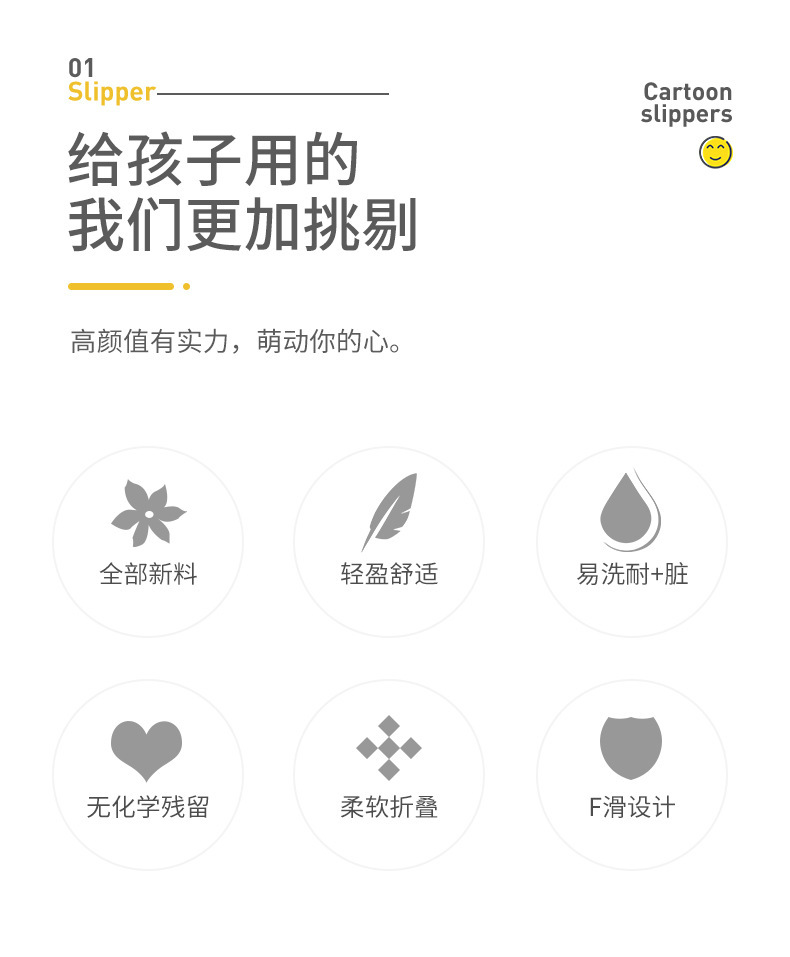 01
Slipper

Cartoon
slippers

给孩子用的
我们更加挑剔

高颜值有实力，萌动你的心。

全部新料

轻盈舒适

易洗耐+脏

无化学残留

柔软折叠

F滑设计