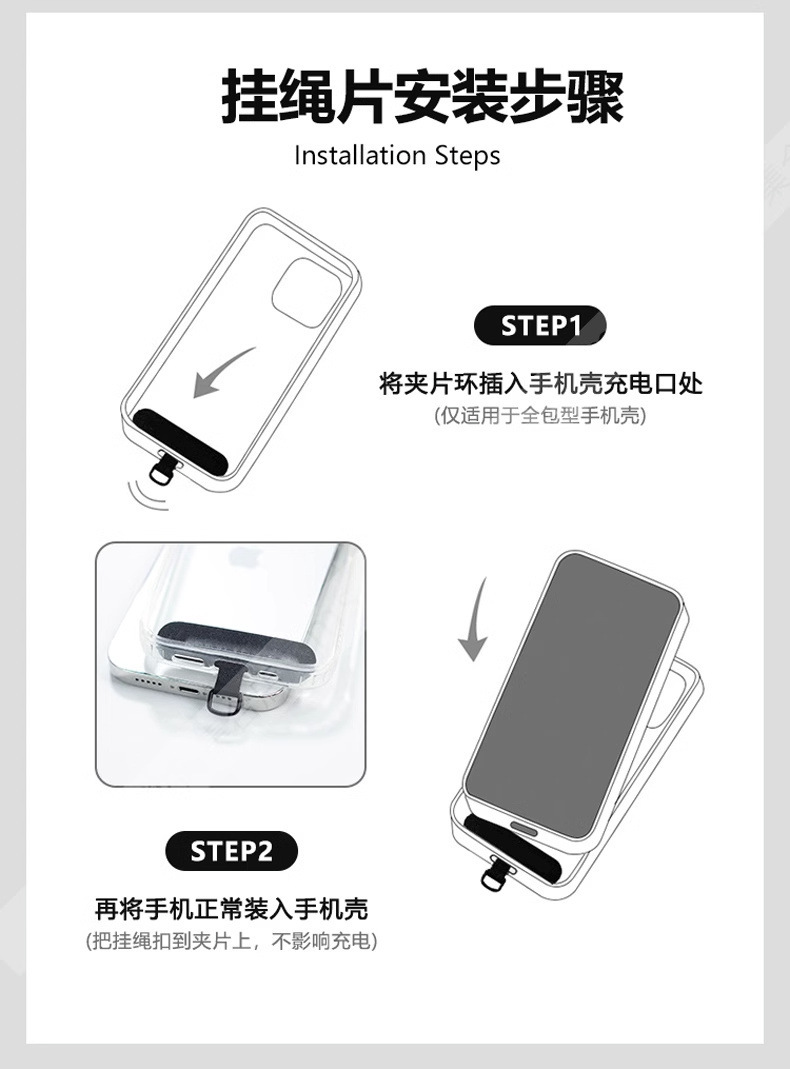 挂绳片安装步骤
Installation Steps

STEP1
将夹片环插入手机壳充电口处
(仅适用于全包型手机壳)

STEP2
再将手机正常装入手机壳
(把挂绳扣到夹片上，不影响充电)