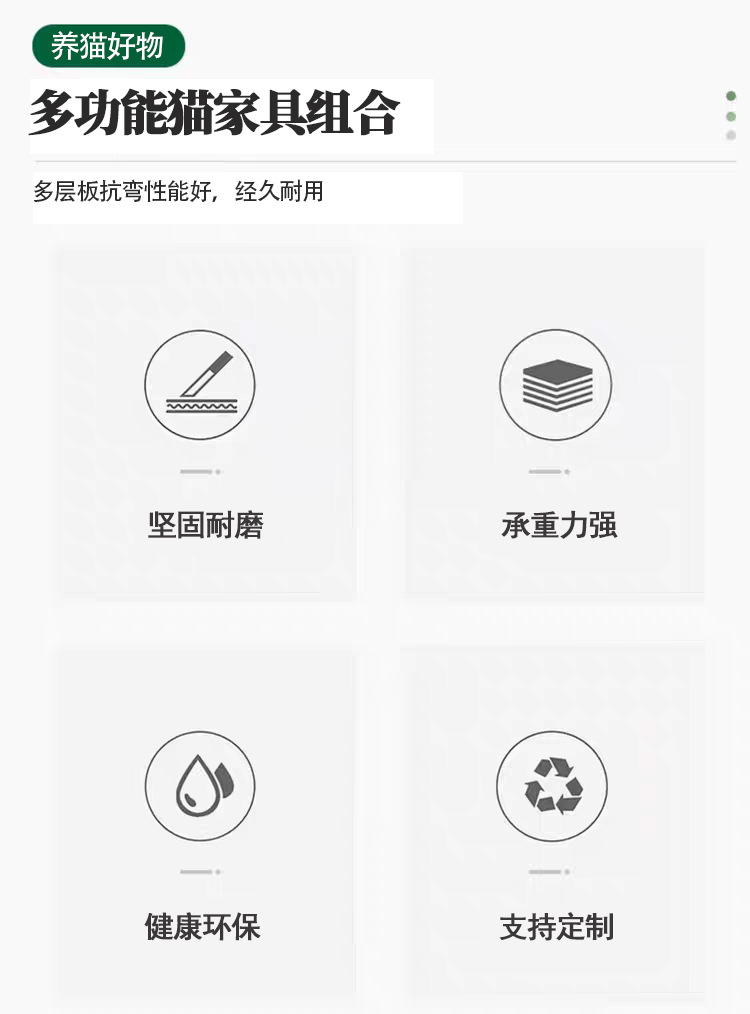 养猫好物

多功能猫家具组合

多层板抗弯性能好，经久耐用

坚固耐磨

承重力强

健康环保

支持定制