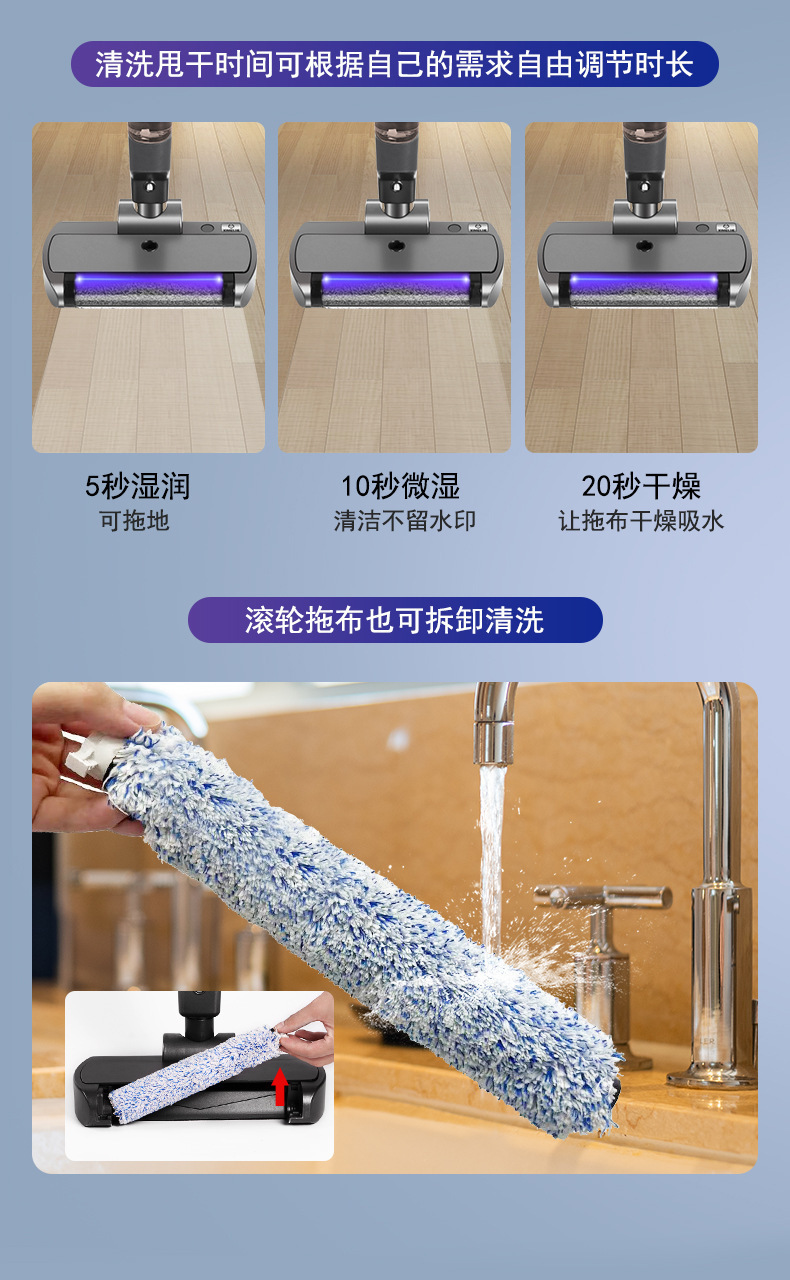 清洗甩干时间可根据自己的需求自由调节时长

5秒湿润
可拖地

10秒微湿
清洁不留水印

20秒干燥
让拖布干燥吸水

滚轮拖布也可拆卸清洗