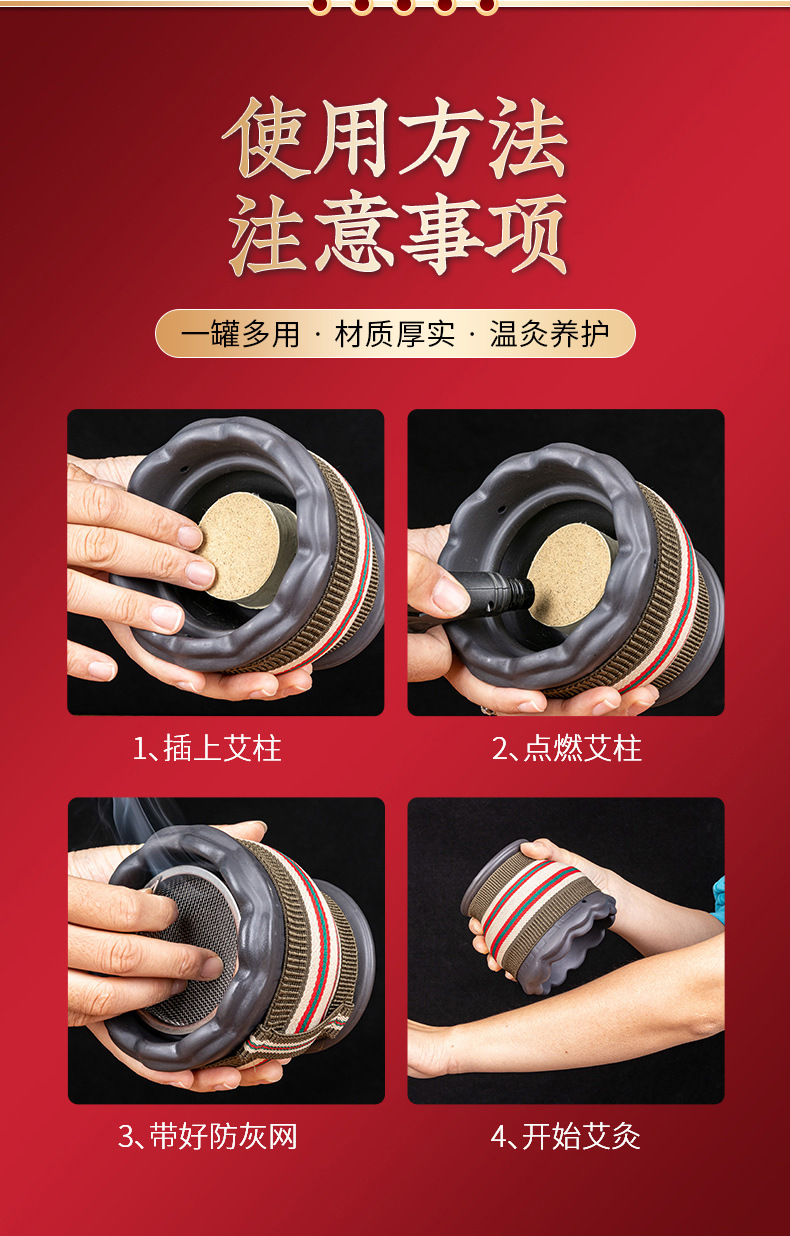 使用方法
注意事项

一罐多用 · 材质厚实 · 温灸养护

1、插上艾柱

2、点燃艾柱

3、带好防灰网

4、开始艾灸