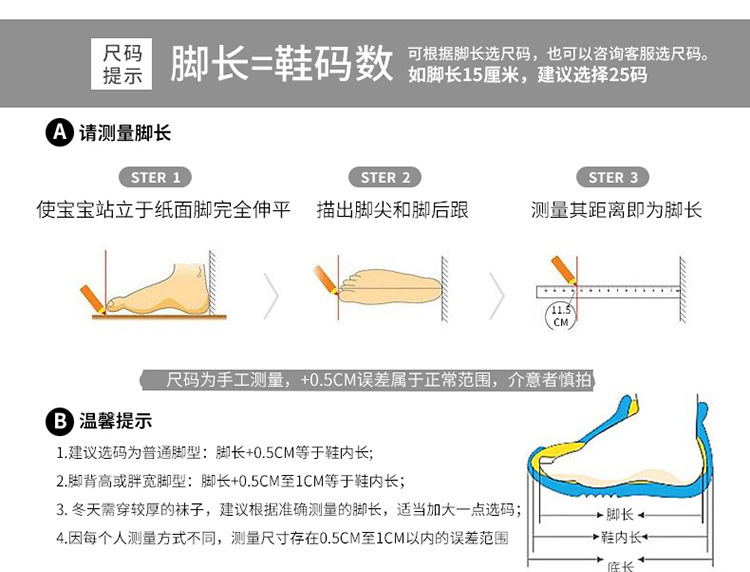 尺码提示

脚长=鞋码数

可根据脚长选尺码，也可以咨询客服选尺码。
如脚长15厘米，建议选择25码

A 请测量脚长

STER 1
使宝宝站立于纸面脚完全伸平

STER 2
描出脚尖和脚后跟

STER 3
测量其距离即为脚长

11.5 CM

尺码为手工测量，+0.5CM误差属于正常范围，介意者慎拍

B 温馨提示

1.建议选码为普通脚型：脚长+0.5CM等于鞋内长；

2.脚背高或胖宽脚型：脚长+0.5CM至1CM等于鞋内长；

3. 冬天需穿较厚的袜子，建议根据准确测量的脚长，适当加大一点选码；

4.因每个人测量方式不同，测量尺寸存在0.5CM至1CM以内的误差范围

脚长
鞋内长
底长