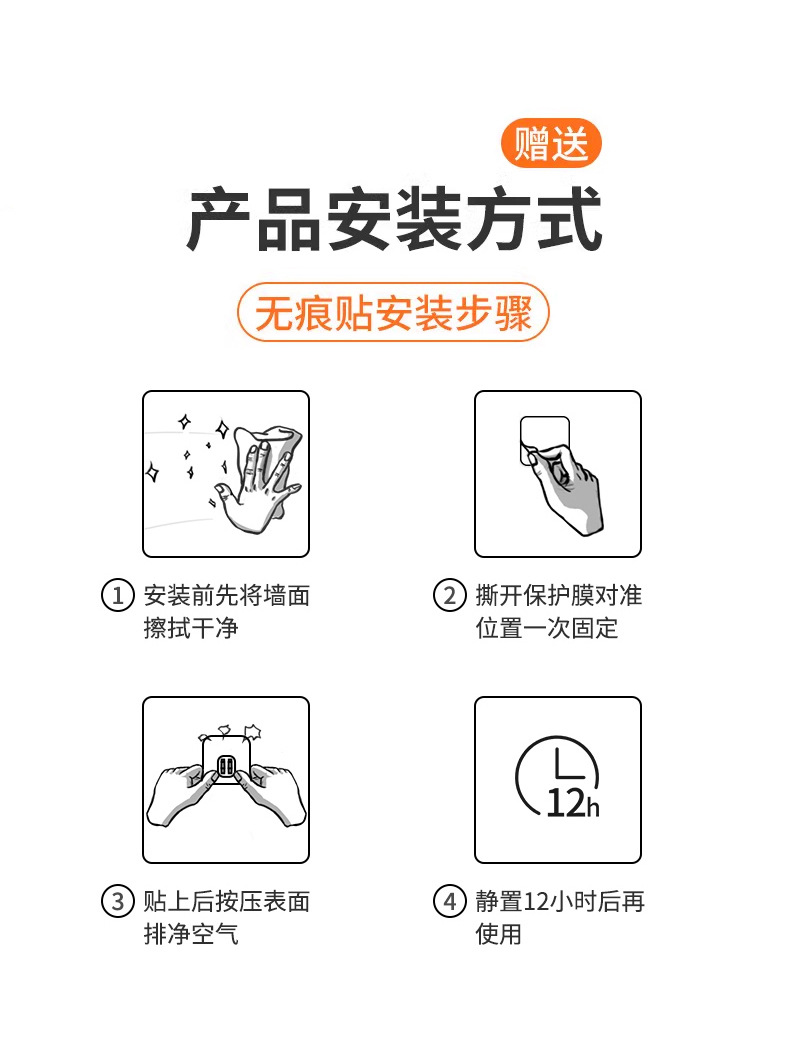 赠送

产品安装方式

无痕贴安装步骤

① 安装前先将墙面擦拭干净

② 撕开保护膜对准位置一次固定

③ 贴上后按压表面排净空气

12h

④ 静置12小时后再使用