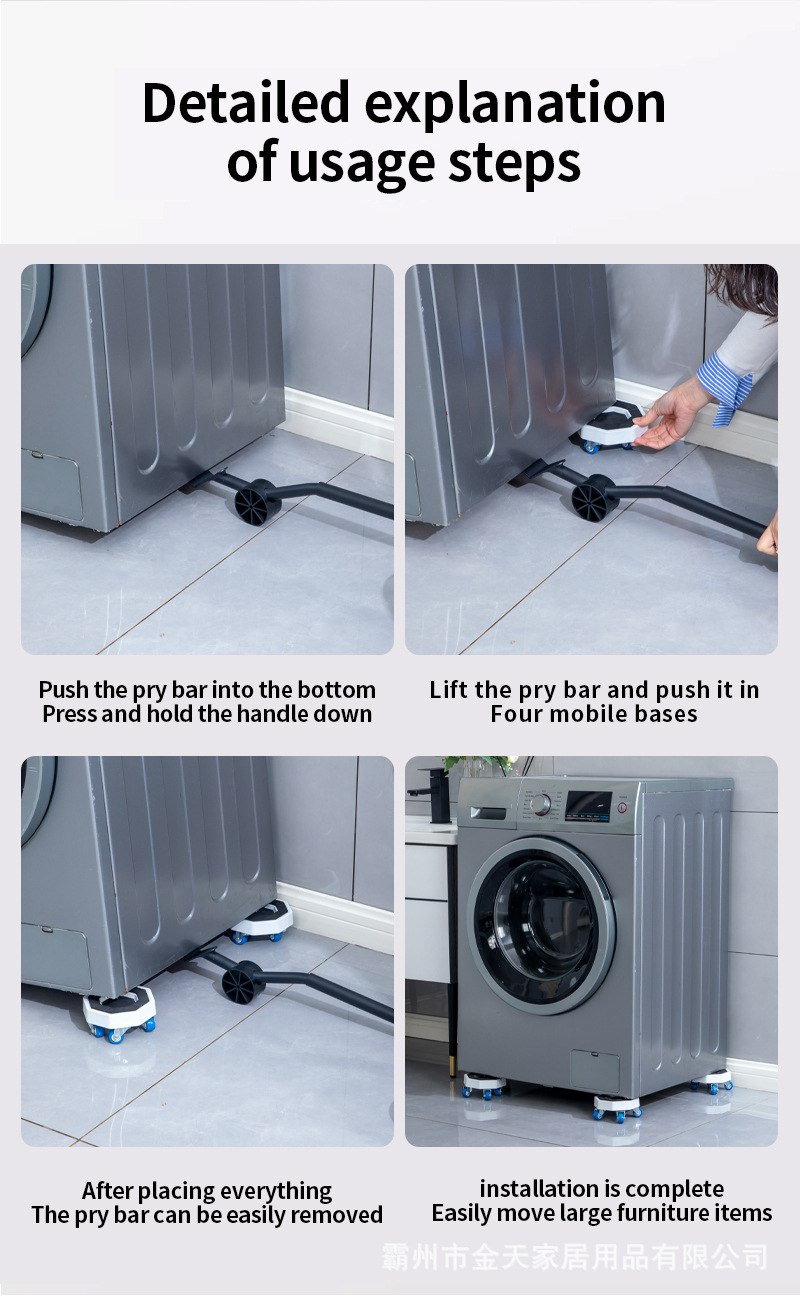 Detailed explanation of usage steps

Push the pry bar into the bottom
Press and hold the handle down

Lift the pry bar and push it in
Four mobile bases

After placing everything
The pry bar can be easily removed

installation is complete
Easily move large furniture items

霸州市金天家居用品有限公司