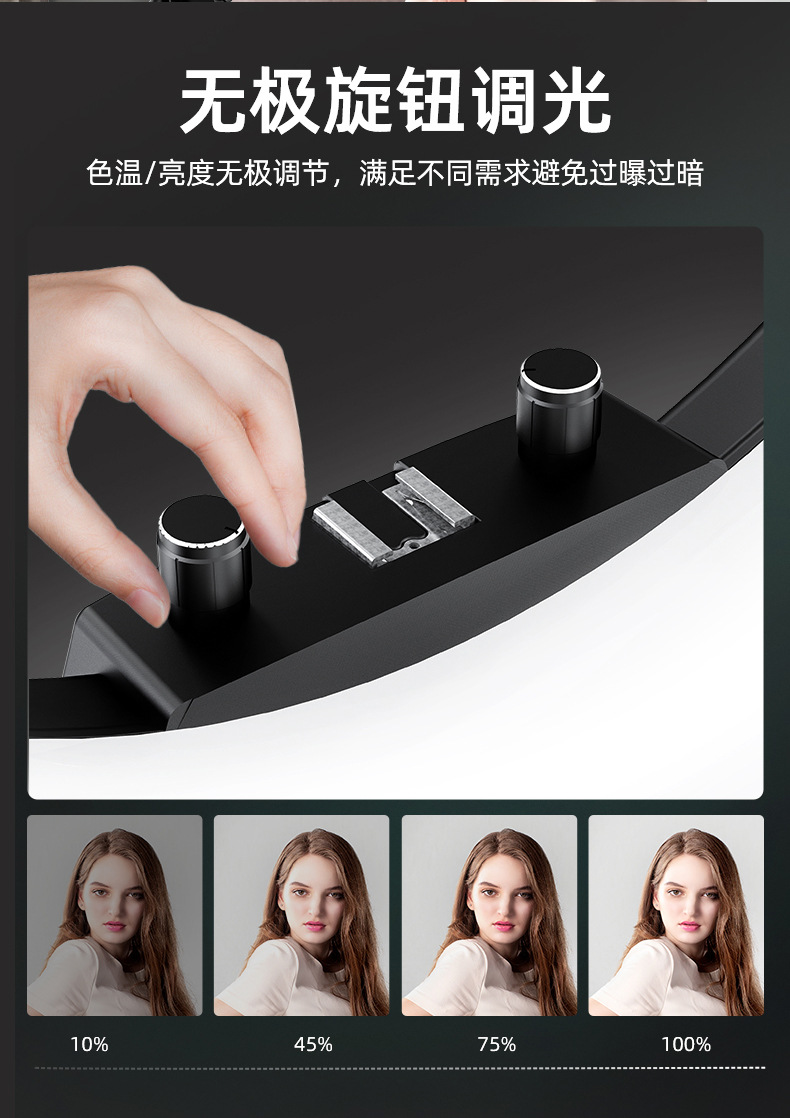 无极旋钮调光

色温/亮度无极调节，满足不同需求避免过曝过暗

10%

45%

75%

100%